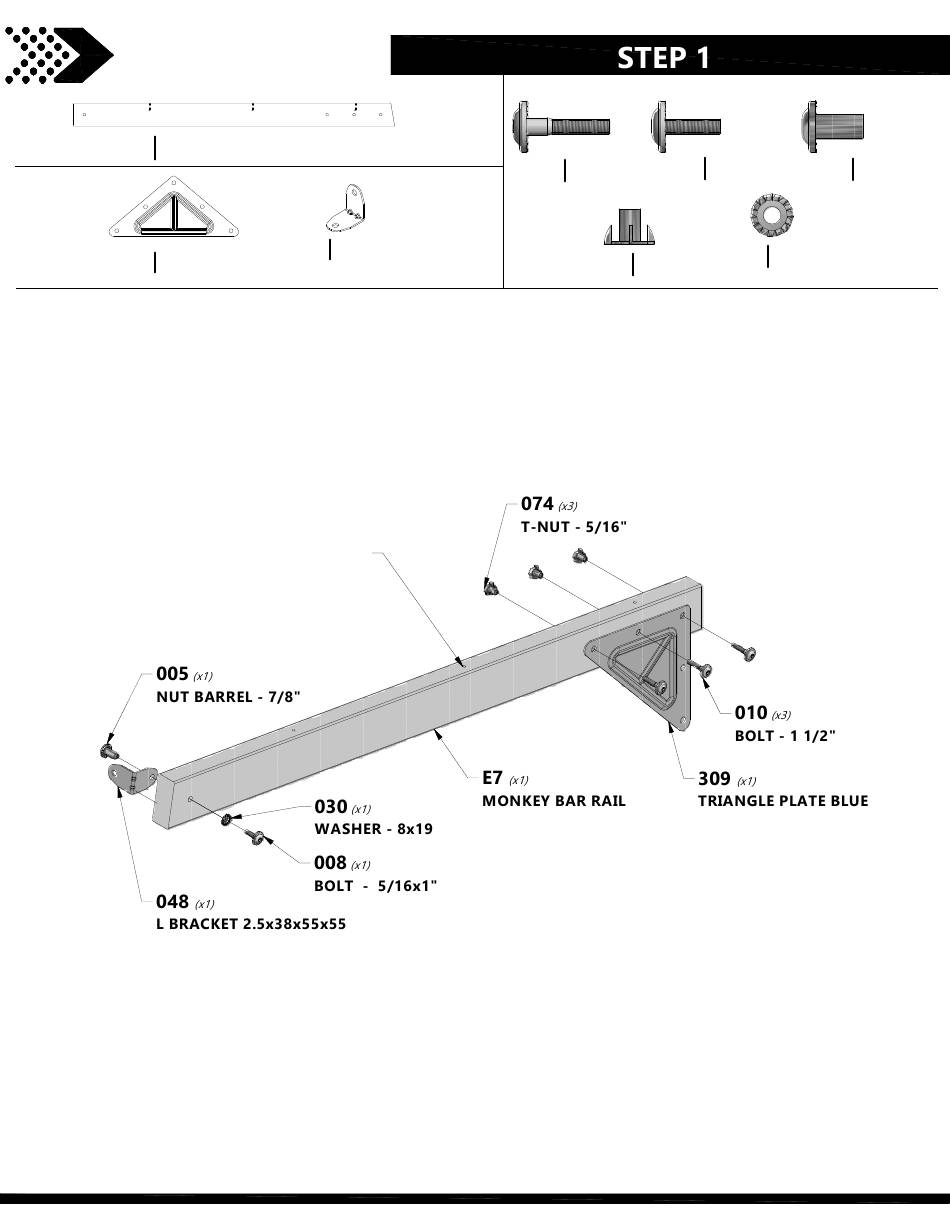 STEP 1

074 (x3)
T-NUT - 5/16"

005 (x1)
NUT BARREL - 7/8"

010 (x3)
BOLT - 1 1/2"

E7 (x1)
MONKEY BAR RAIL

309 (x1)
TRIANGLE PLATE BLUE

030 (x1)
WASHER - 8x19

008 (x1)
BOLT - 5/16x1"

048 (x1)
L BRACKET 2.5x38x55x55