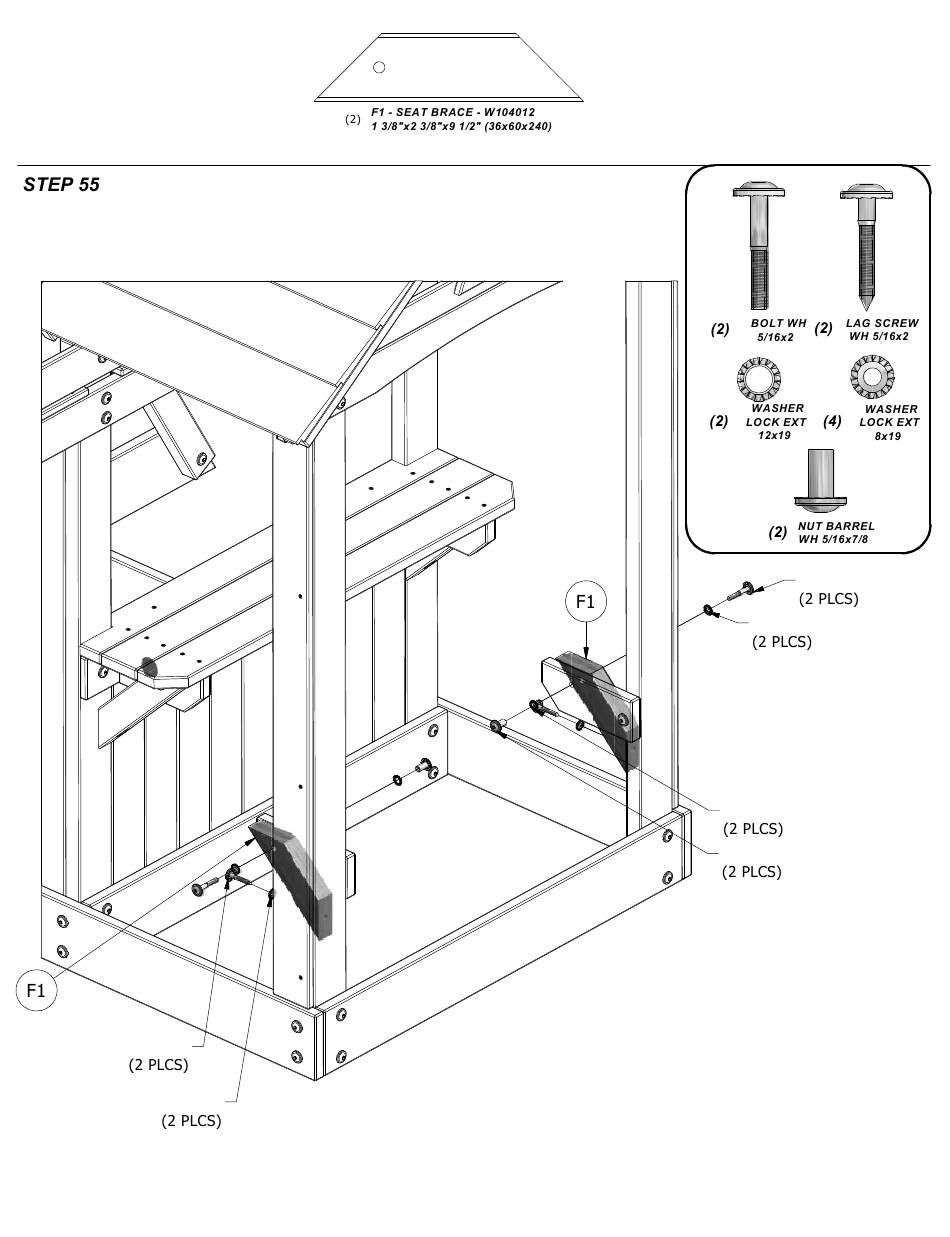 (2) F1 - SEAT BRACE - W104012
1 3/8"x2 3/8"x9 1/2" (36x60x240)

STEP 55

(2) BOLT WH 5/16x2
(2) LAG SCREW WH 5/16x2
(2) WASHER LOCK EXT 12x19
(4) WASHER LOCK EXT 8x19
(2) NUT BARREL WH 5/16x7/8

F1
(2 PLCS)
(2 PLCS)
(2 PLCS)
(2 PLCS)
F1
(2 PLCS)
(2 PLCS)