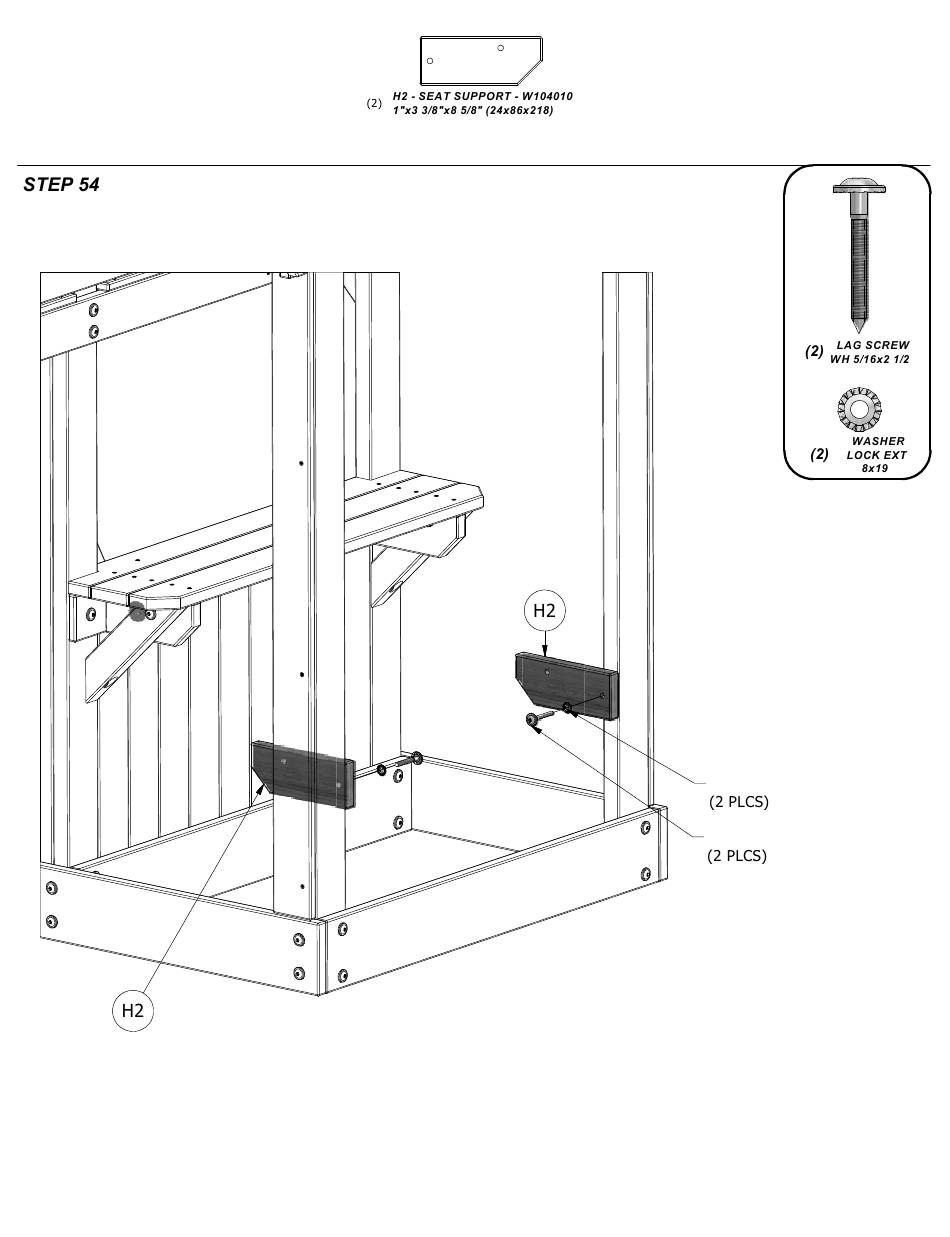 (2) H2 - SEAT SUPPORT - W104010
1"x3 3/8"x8 5/8" (24x86x218)

STEP 54

(2) LAG SCREW
WH 5/16x2 1/2

(2) WASHER
LOCK EXT
8x19

H2

(2 PLCS)

(2 PLCS)

H2