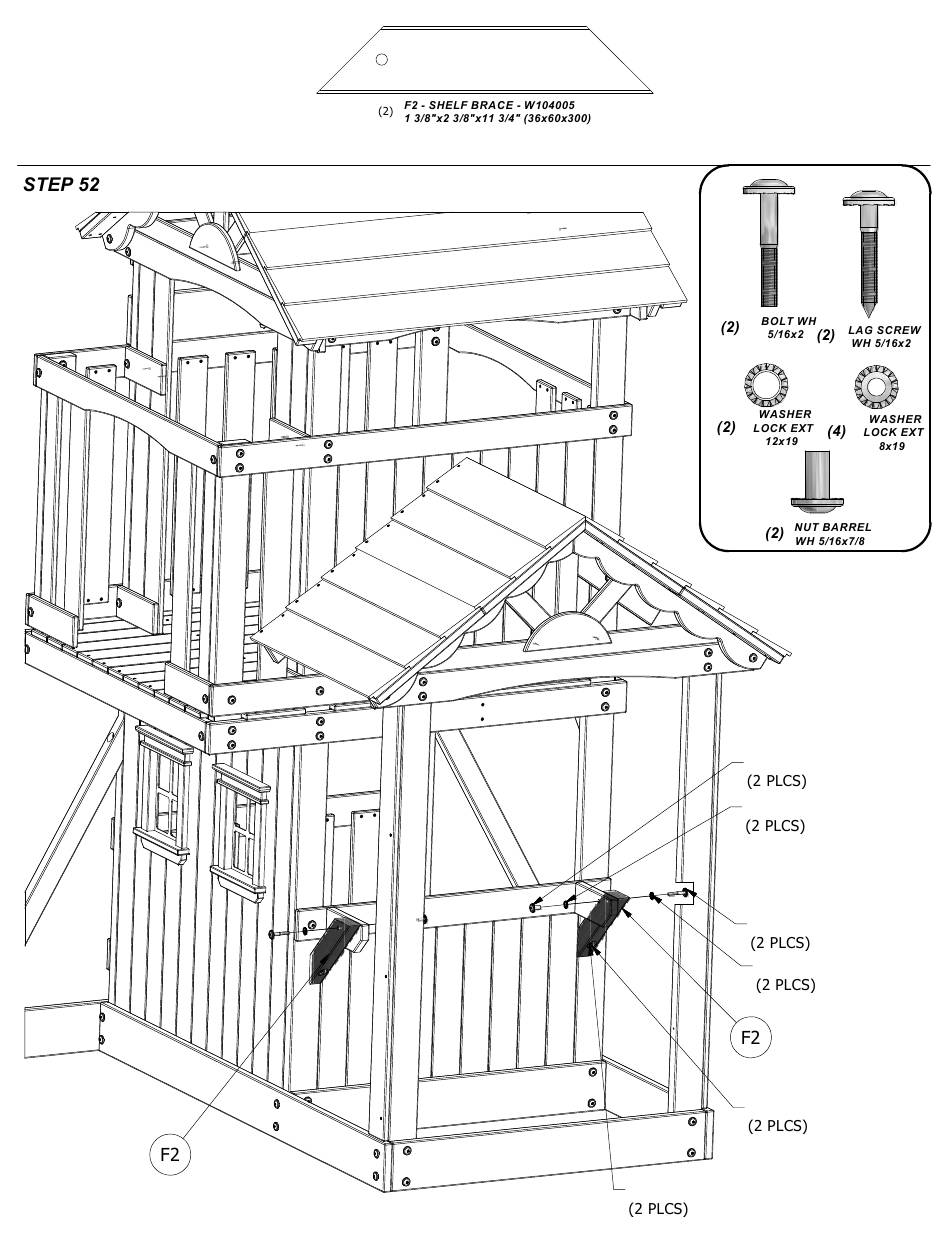 (2) F2 - SHELF BRACE - W104005
1 3/8"x2 3/8"x11 3/4" (36x60x300)

STEP 52

(2) BOLT WH 5/16x2

(2) LAG SCREW WH 5/16x2

(2) WASHER LOCK EXT 12x19

(4) WASHER LOCK EXT 8x19

(2) NUT BARREL WH 5/16x7/8

(2 PLCS)

(2 PLCS)

(2 PLCS)

(2 PLCS)

F2

(2 PLCS)

F2

(2 PLCS)