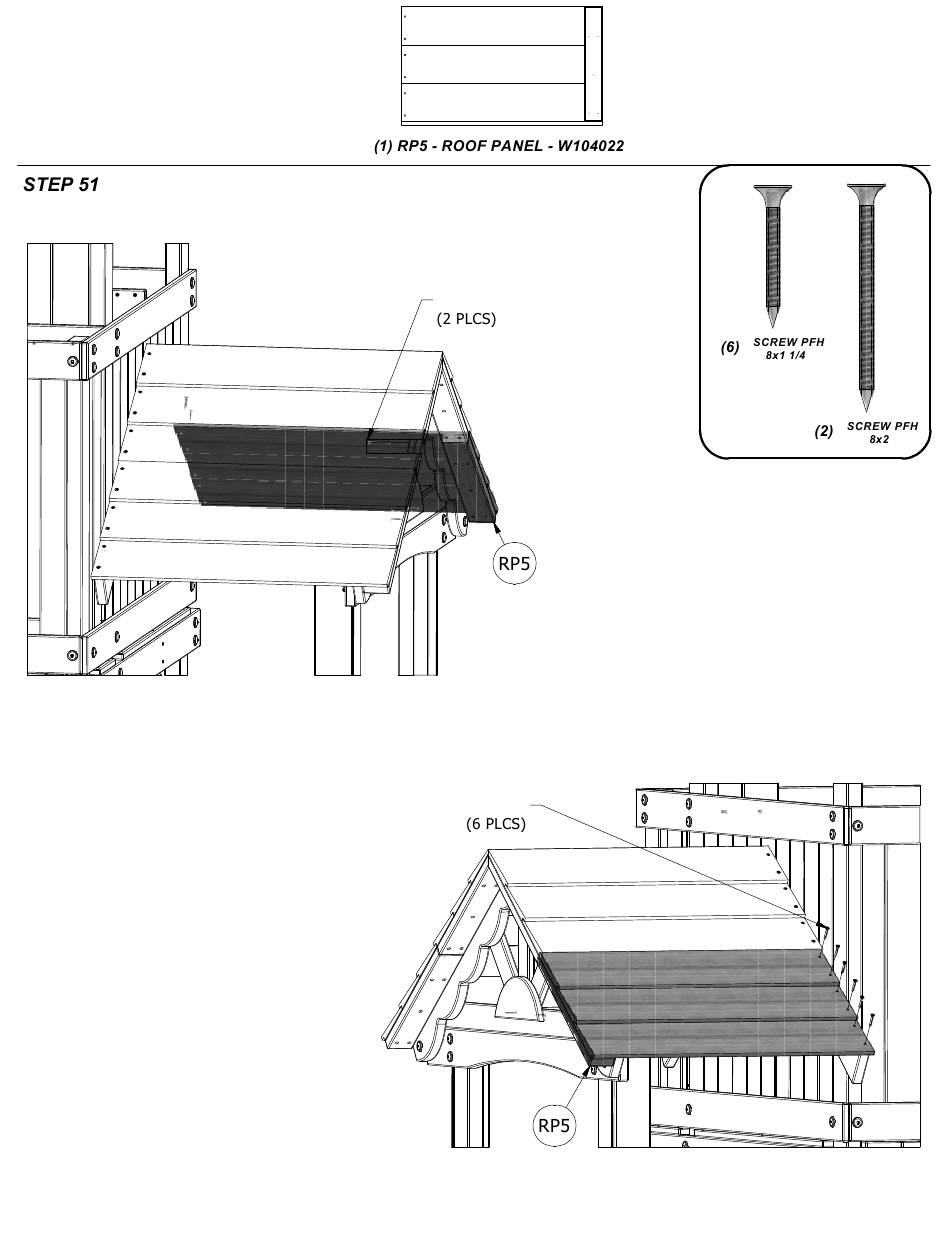 (1) RP5 - ROOF PANEL - W104022

STEP 51

(6) SCREW PFH 8x1 1/4

(2) SCREW PFH 8x2

(2 PLCS)

RP5

(6 PLCS)

RP5