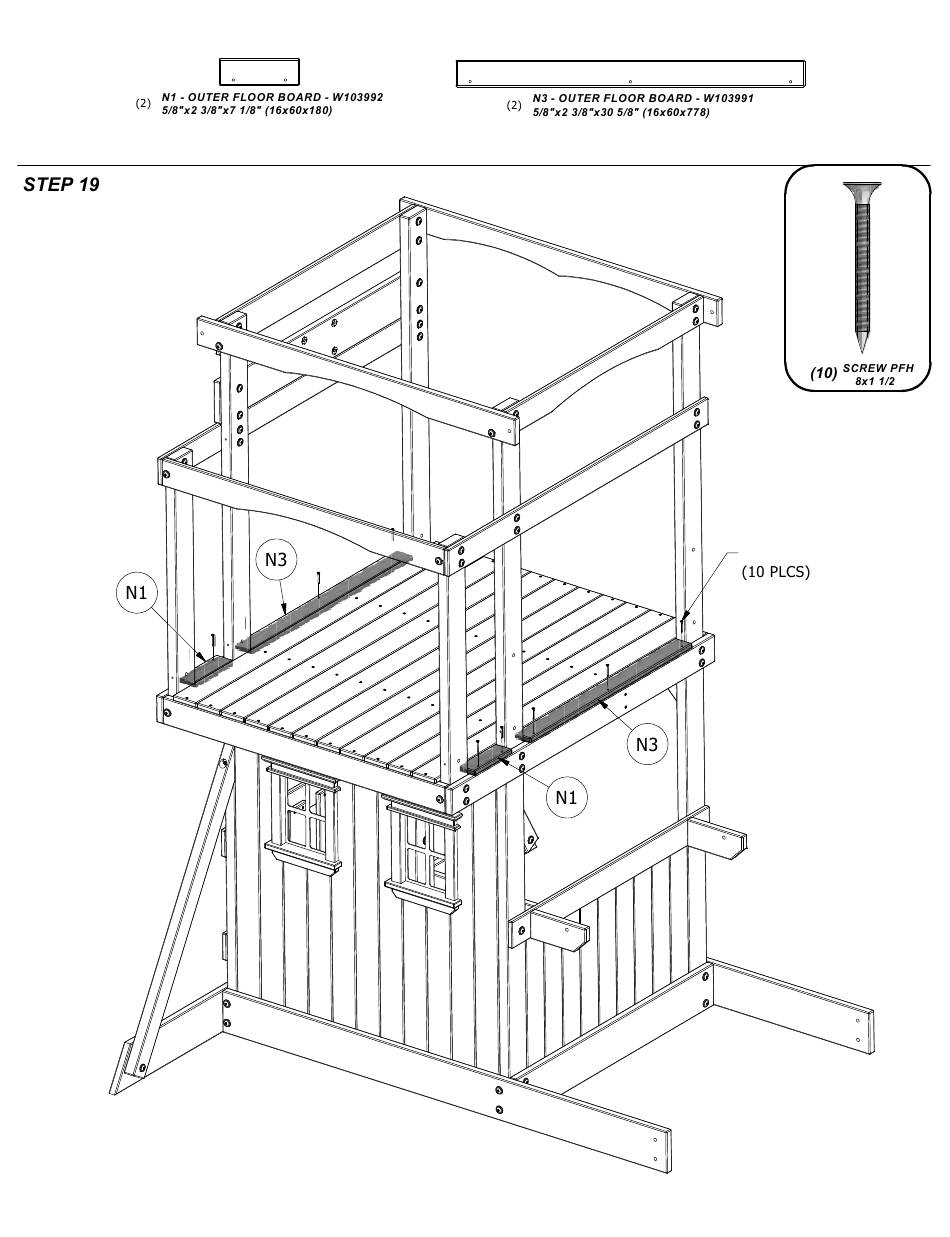 (2) N1 - OUTER FLOOR BOARD - W103992
5/8"x2 3/8"x7 1/8" (16x60x180)

(2) N3 - OUTER FLOOR BOARD - W103991
5/8"x2 3/8"x30 5/8" (16x60x778)

STEP 19

(10) SCREW PFH
8x1 1/2

N3

N1

(10 PLCS)

N3

N1