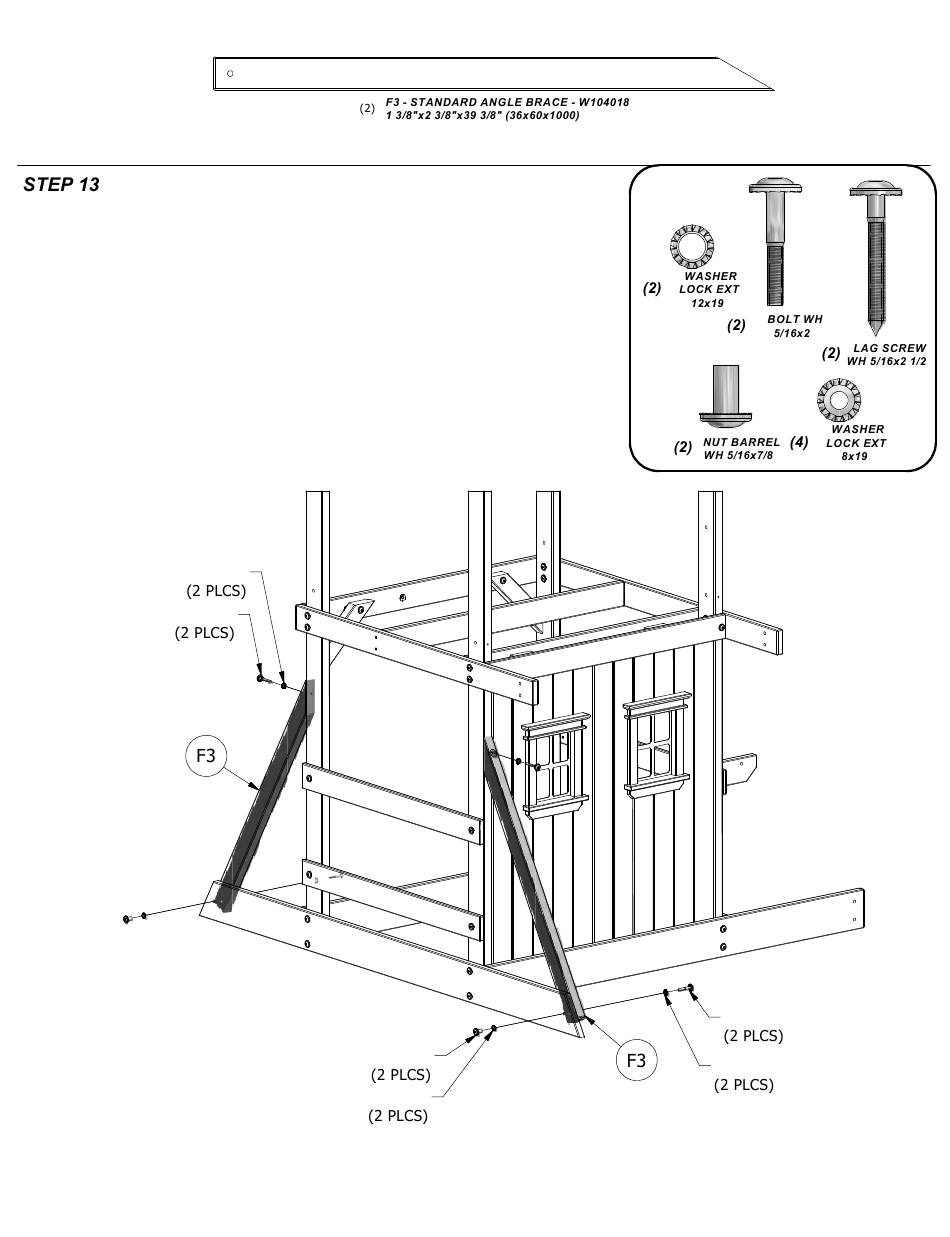 (2) F3 - STANDARD ANGLE BRACE - W104018
1 3/8"x2 3/8"x39 3/8" (36x60x1000)

STEP 13

(2) WASHER LOCK EXT 12x19

(2) BOLT WH 5/16x2

(2) LAG SCREW WH 5/16x2 1/2

(2) NUT BARREL WH 5/16x7/8

(4) WASHER LOCK EXT 8x19

(2 PLCS)

(2 PLCS)

F3

(2 PLCS)

(2 PLCS)

F3

(2 PLCS)

(2 PLCS)