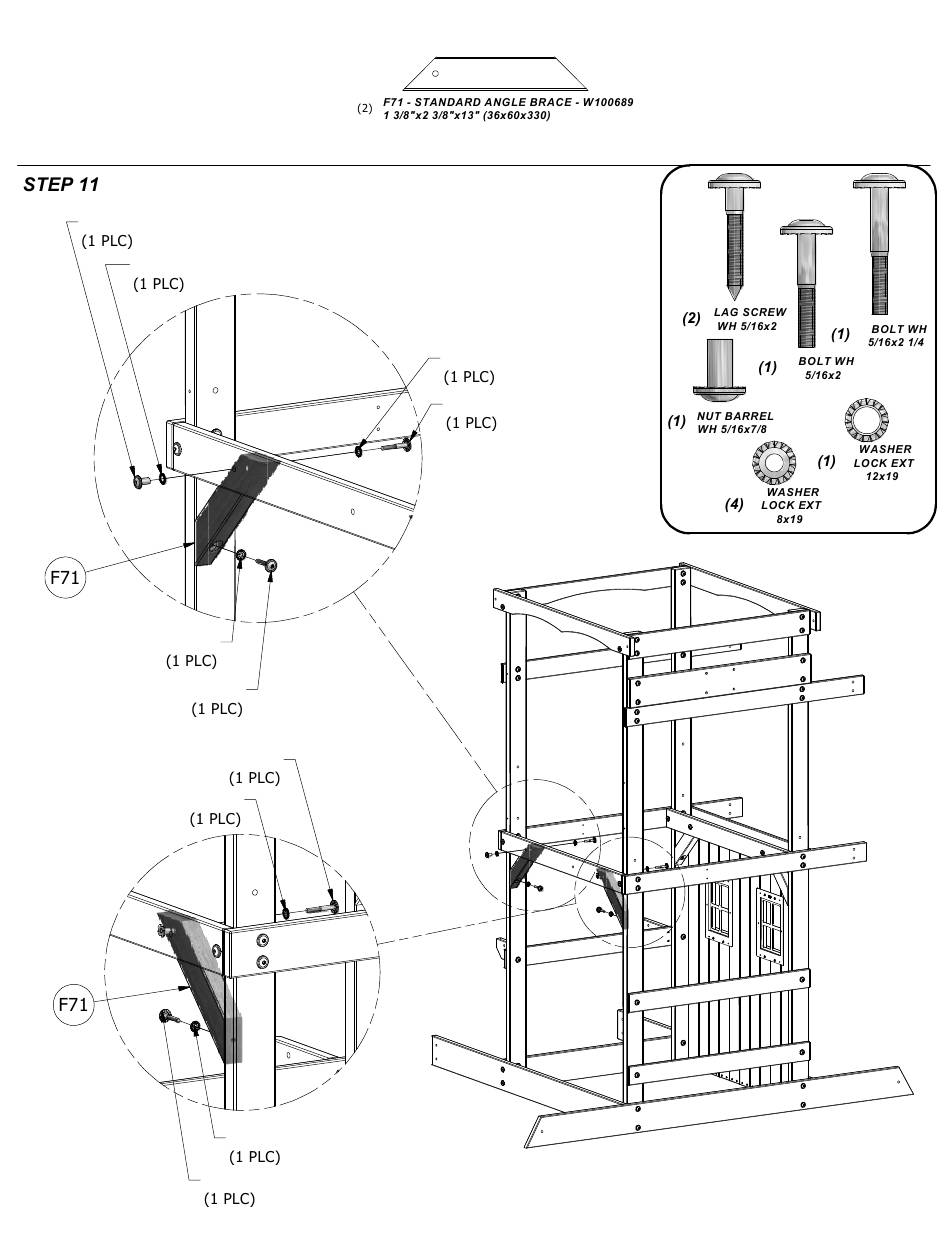 (2) F71 - STANDARD ANGLE BRACE - W100689
1 3/8"x2 3/8"x13" (36x60x330)

STEP 11

(2) LAG SCREW WH 5/16x2

(1) BOLT WH 5/16x2

(1) BOLT WH 5/16x2 1/4

(1) NUT BARREL WH 5/16x7/8

(4) WASHER LOCK EXT 8x19

(1) WASHER LOCK EXT 12x19

(1 PLC)

(1 PLC)

(1 PLC)

(1 PLC)

F71

(1 PLC)

(1 PLC)

(1 PLC)

(1 PLC)

F71

(1 PLC)

(1 PLC)