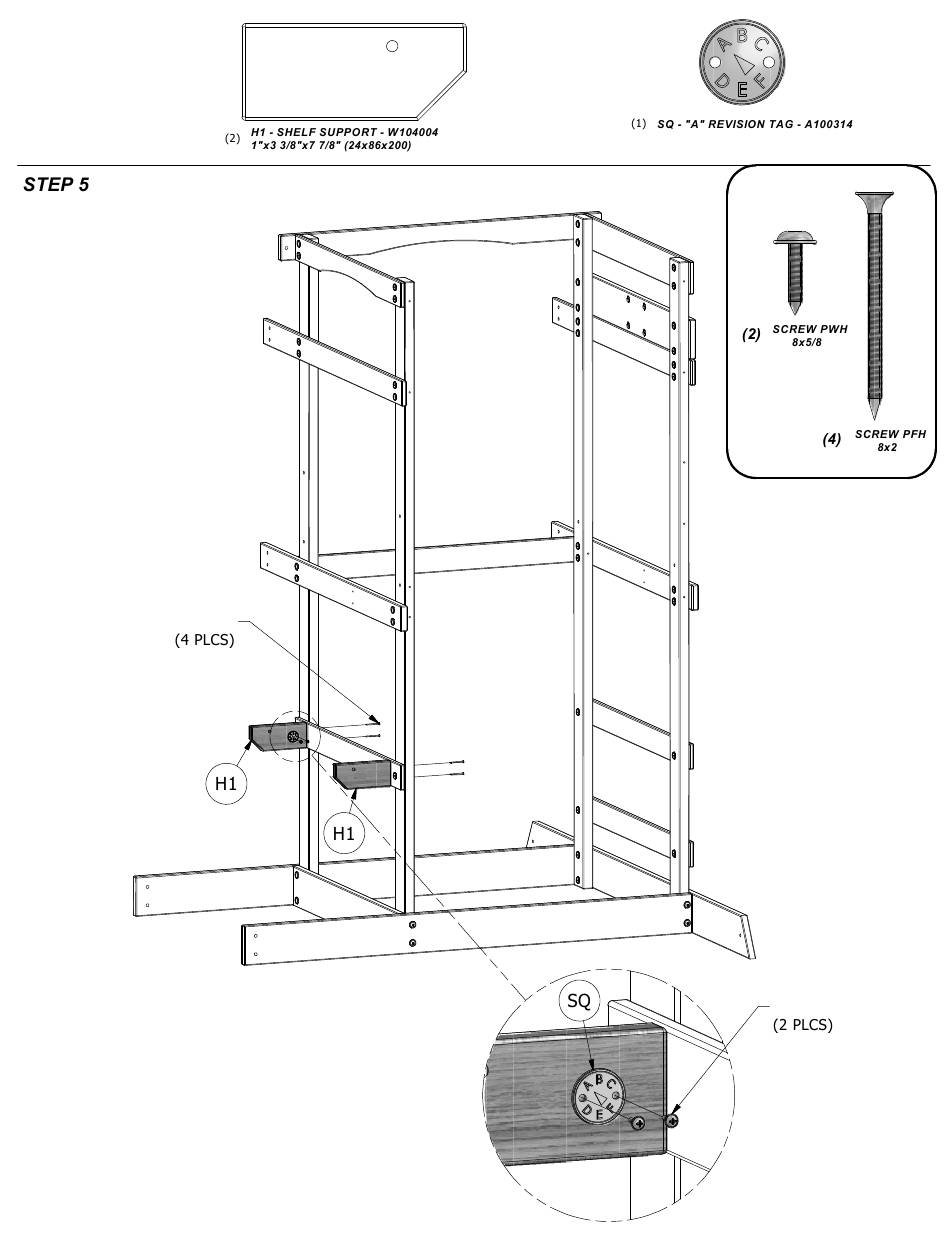 (2) H1 - SHELF SUPPORT - W104004
1"x3 3/8"x7 7/8" (24x86x200)

A B C D E F

(1) SQ - "A" REVISION TAG - A100314

STEP 5

(2) SCREW PWH
8x5/8

(4) SCREW PFH
8x2

(4 PLCS)

H1

H1

SQ

(2 PLCS)

A B C D E F