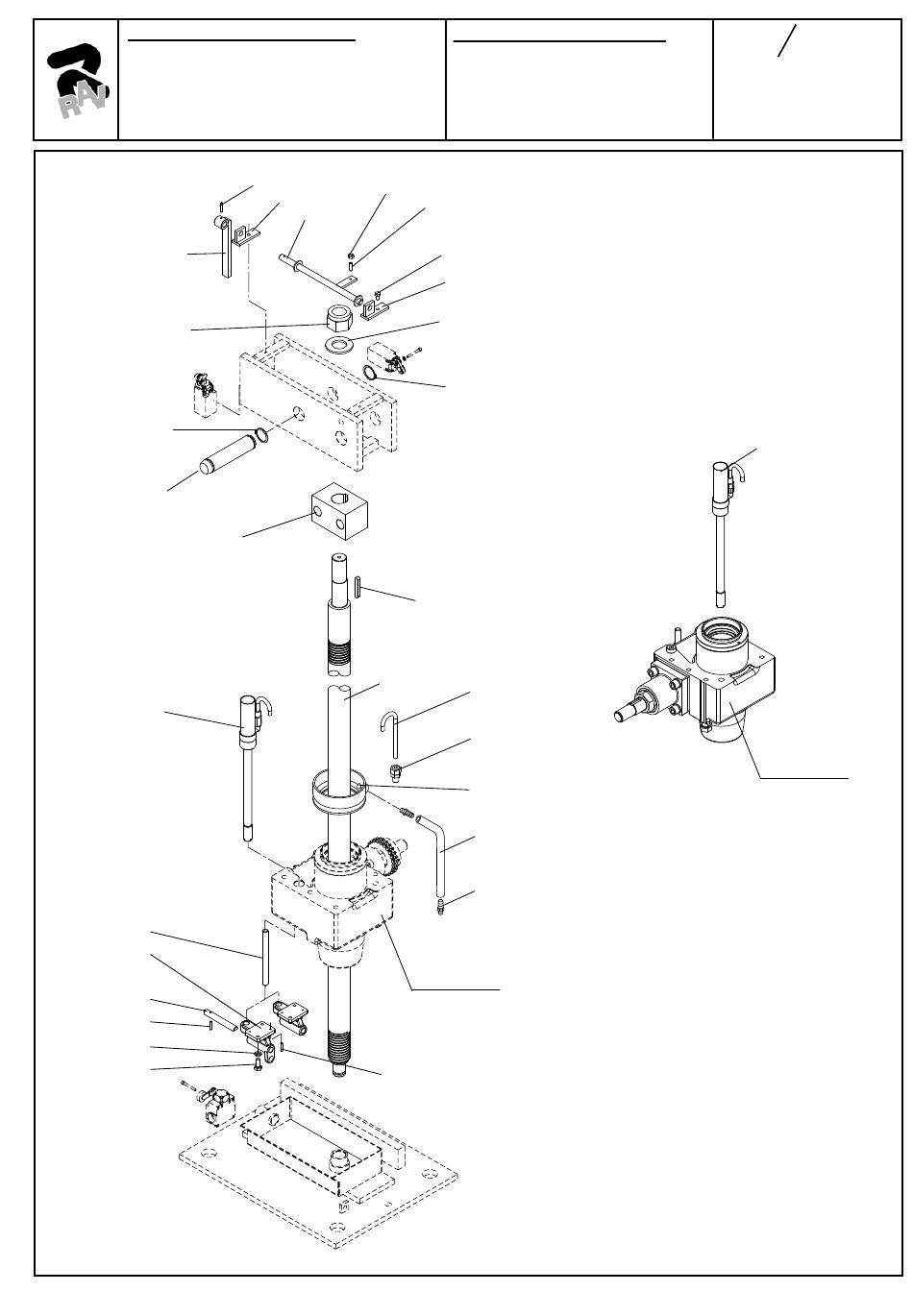 RAV

/