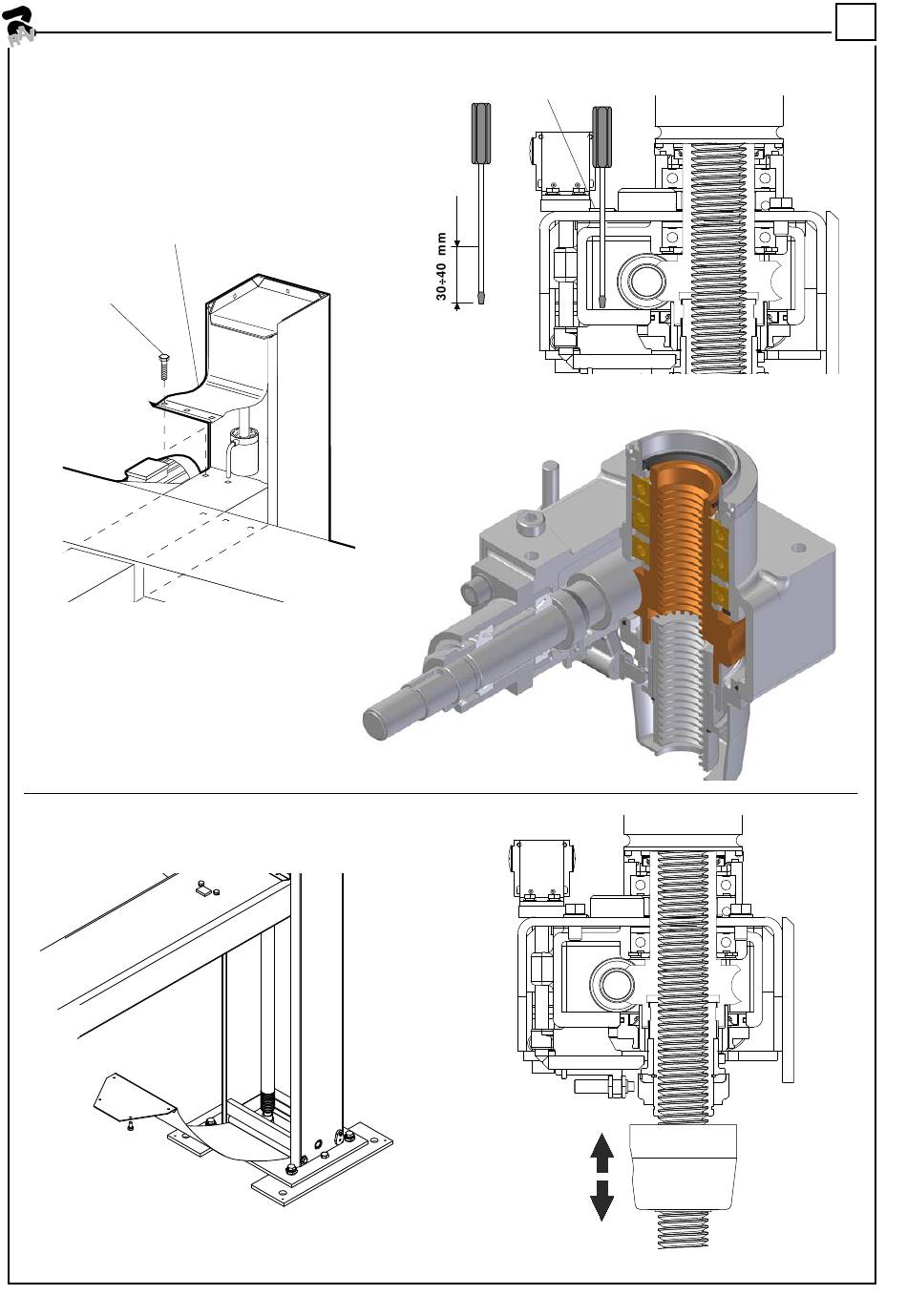 30÷40 mm