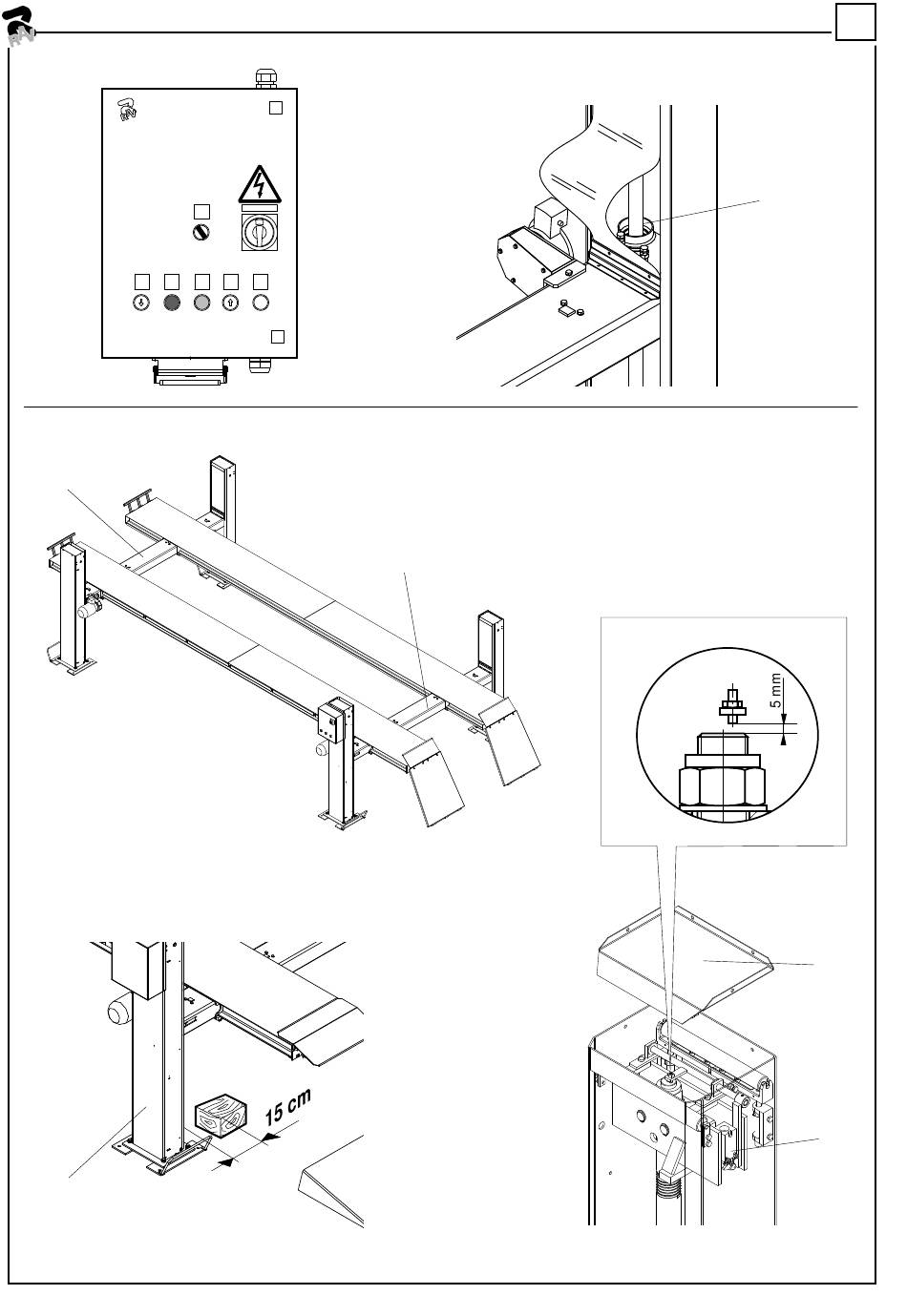 5 mm

15 cm