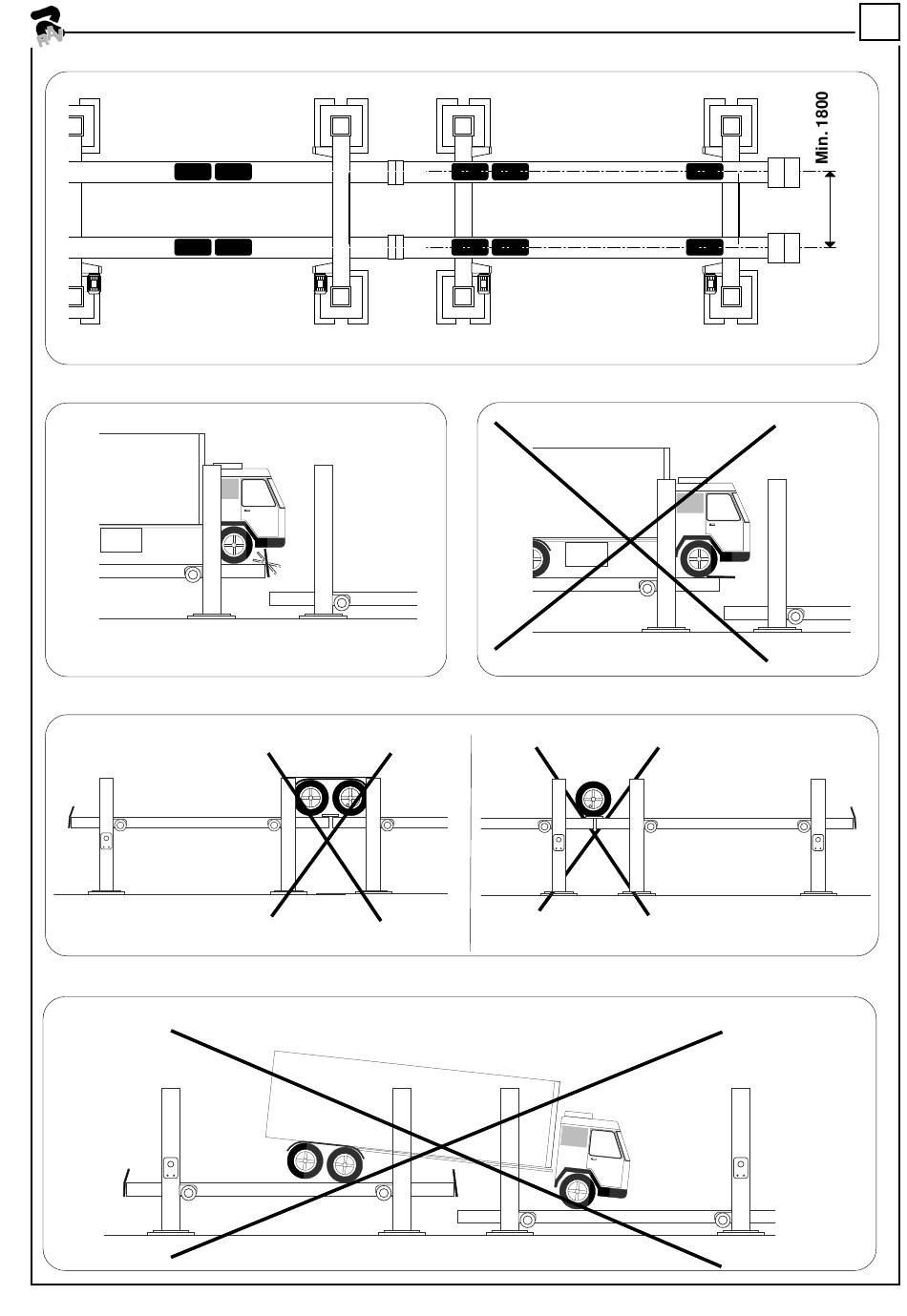 Min. 1800