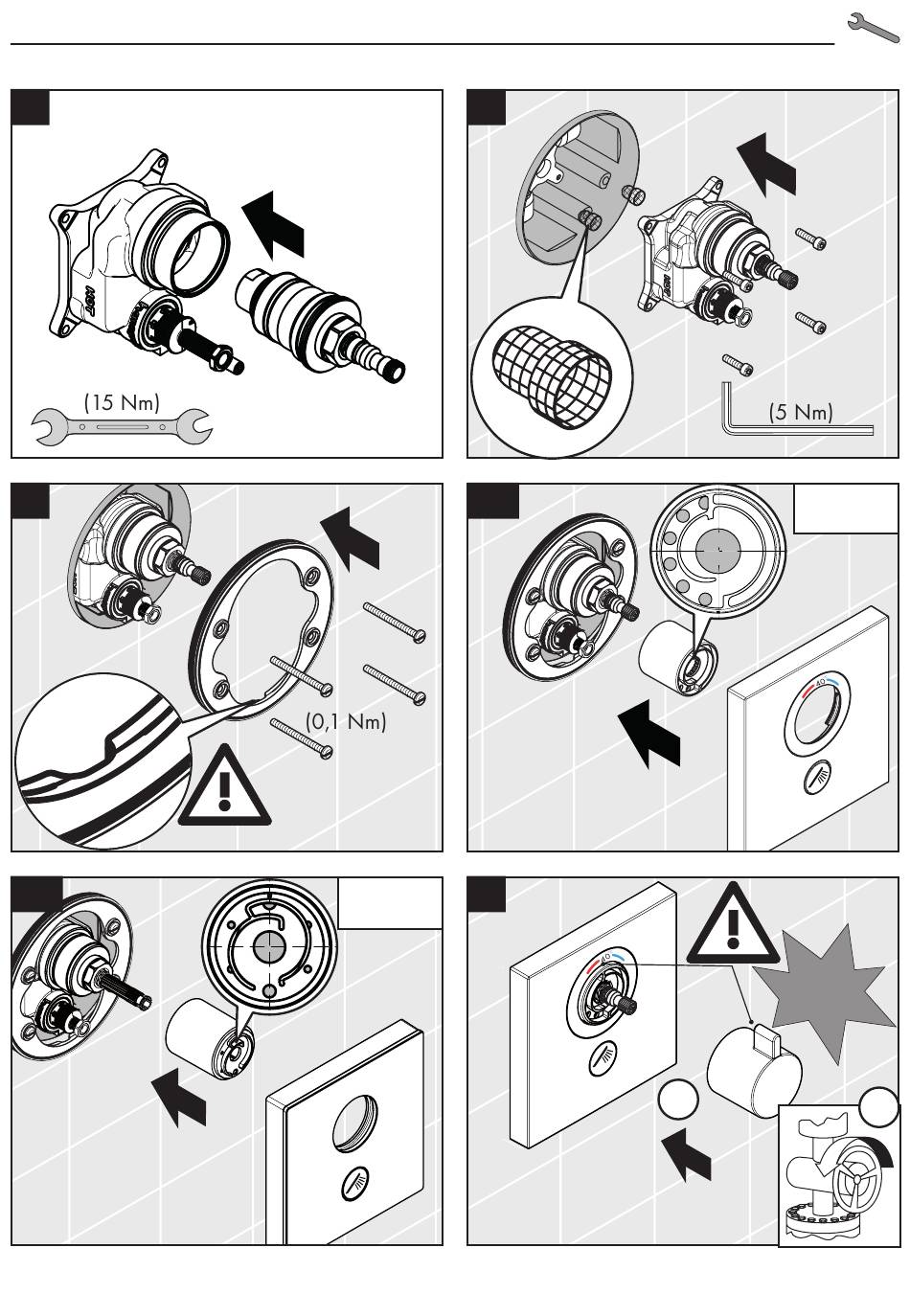 (15 Nm)

(5 Nm)

(0,1 Nm)