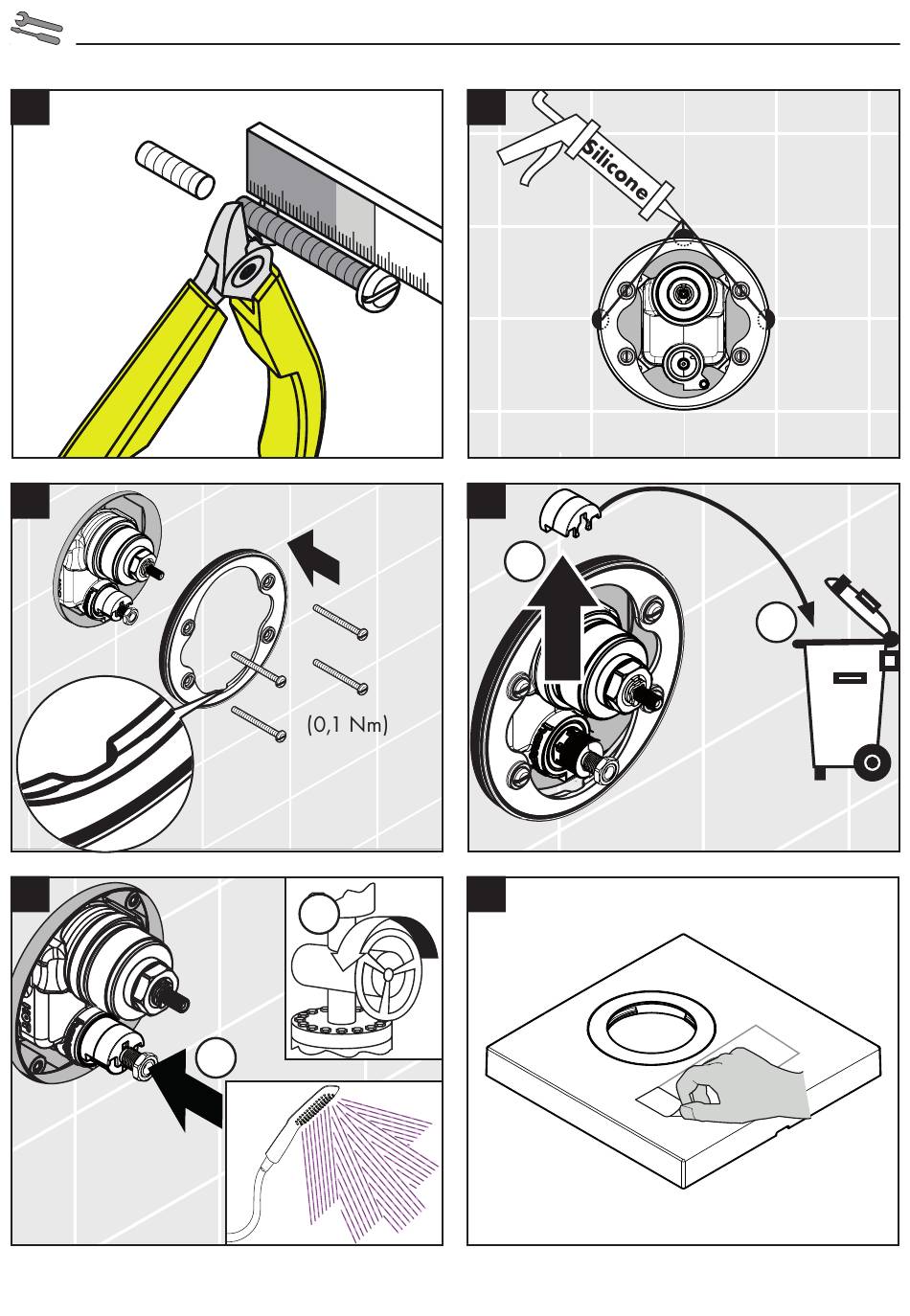 Silicone

(0,1 Nm)