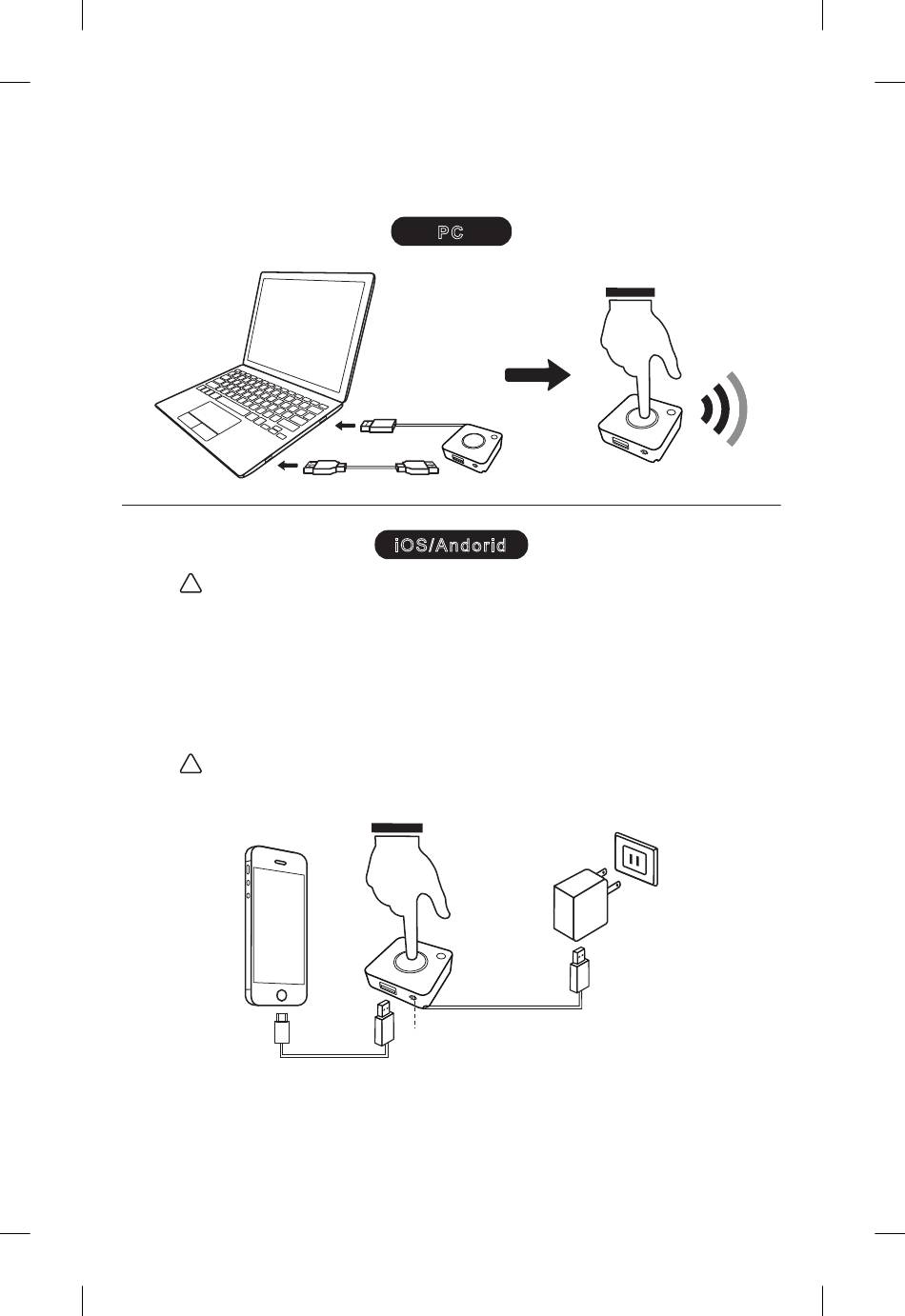 PC

iOS/Andorid