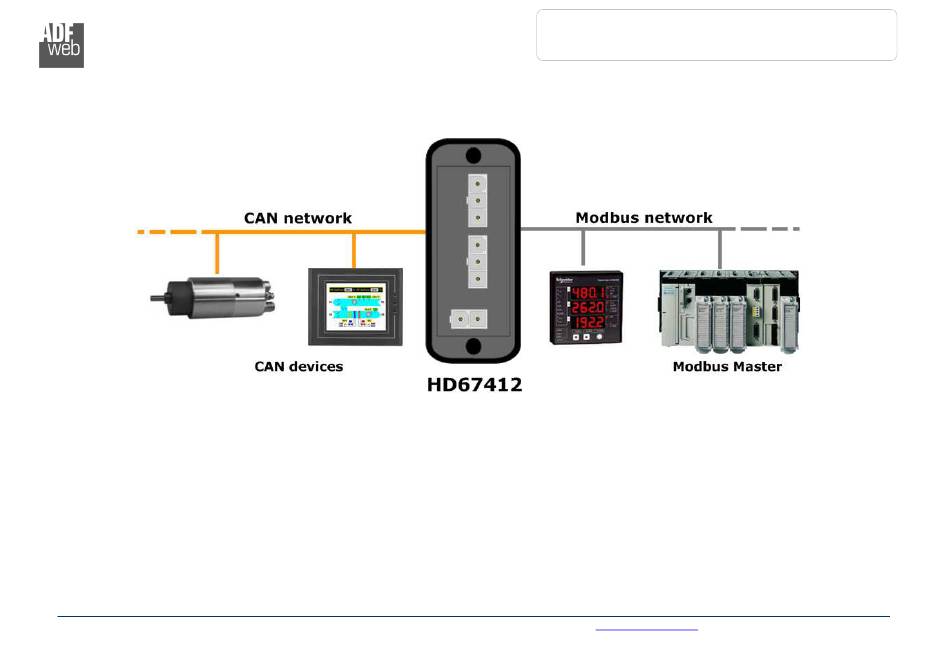 ADF web

CAN network

Modbus network

480.1
262.0
192.2

CAN devices

HD67412

Modbus Master