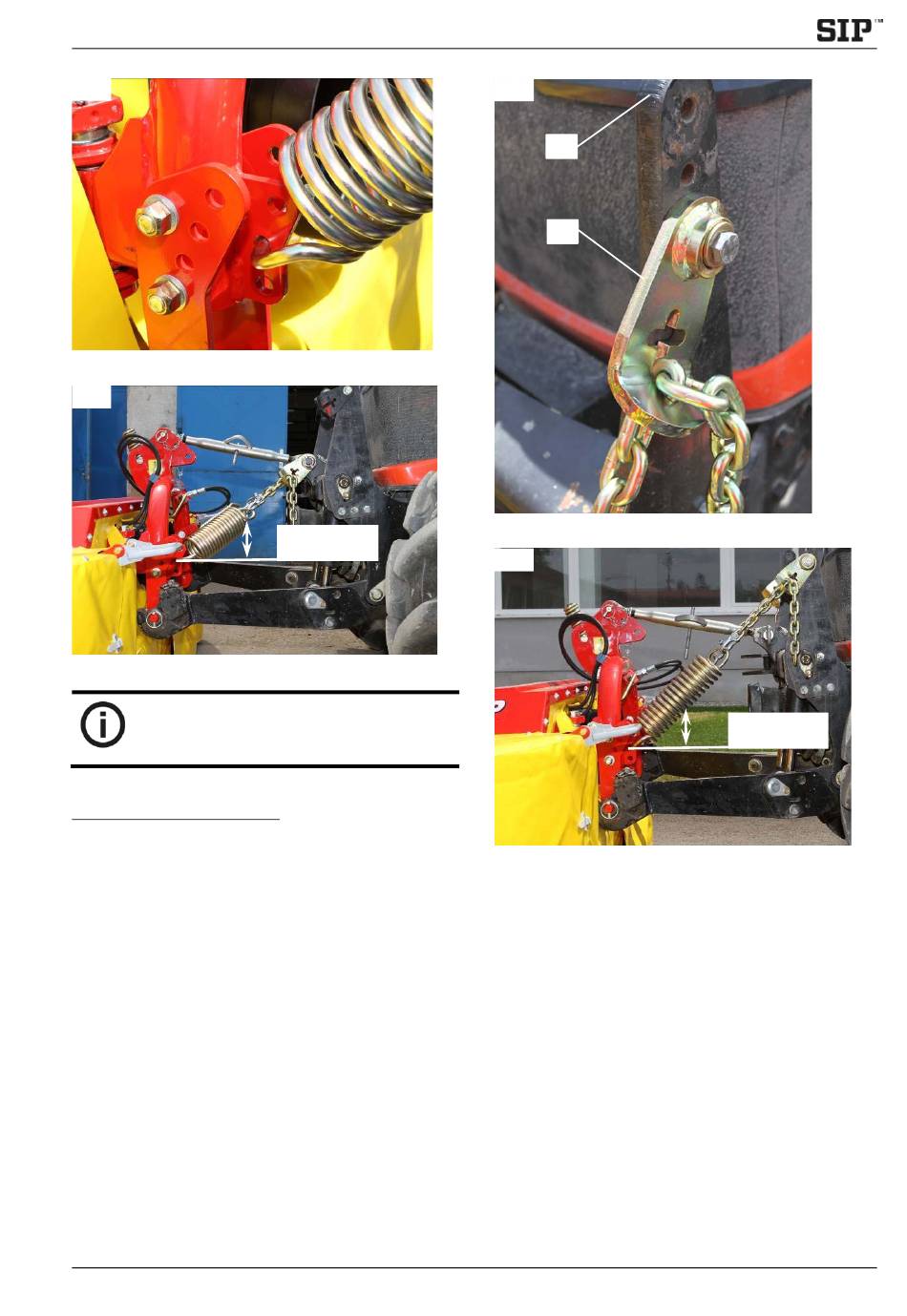 SIP™