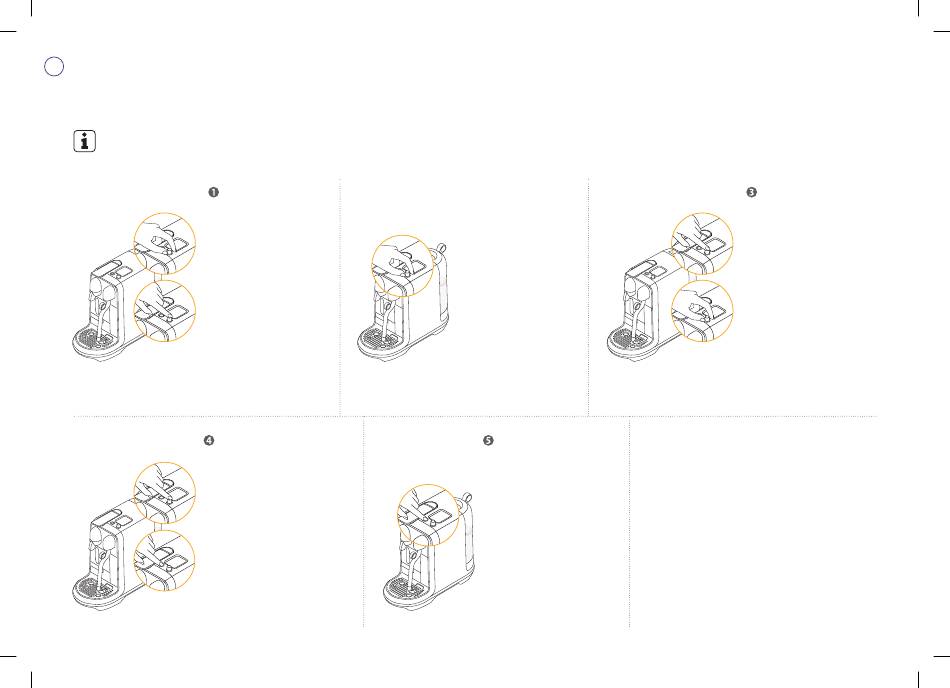 i

1

3

4

5