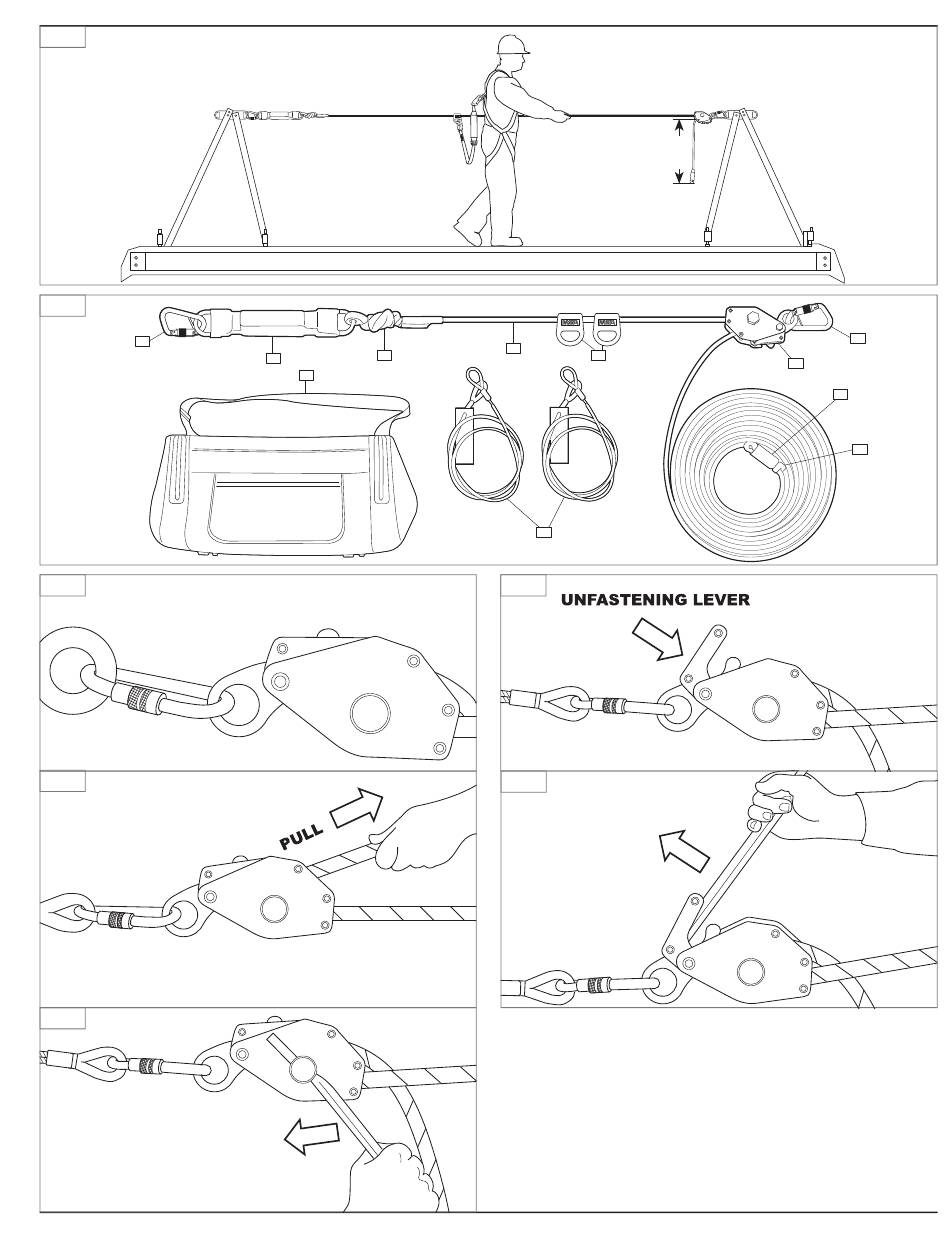 UNFASTENING LEVER

PULL