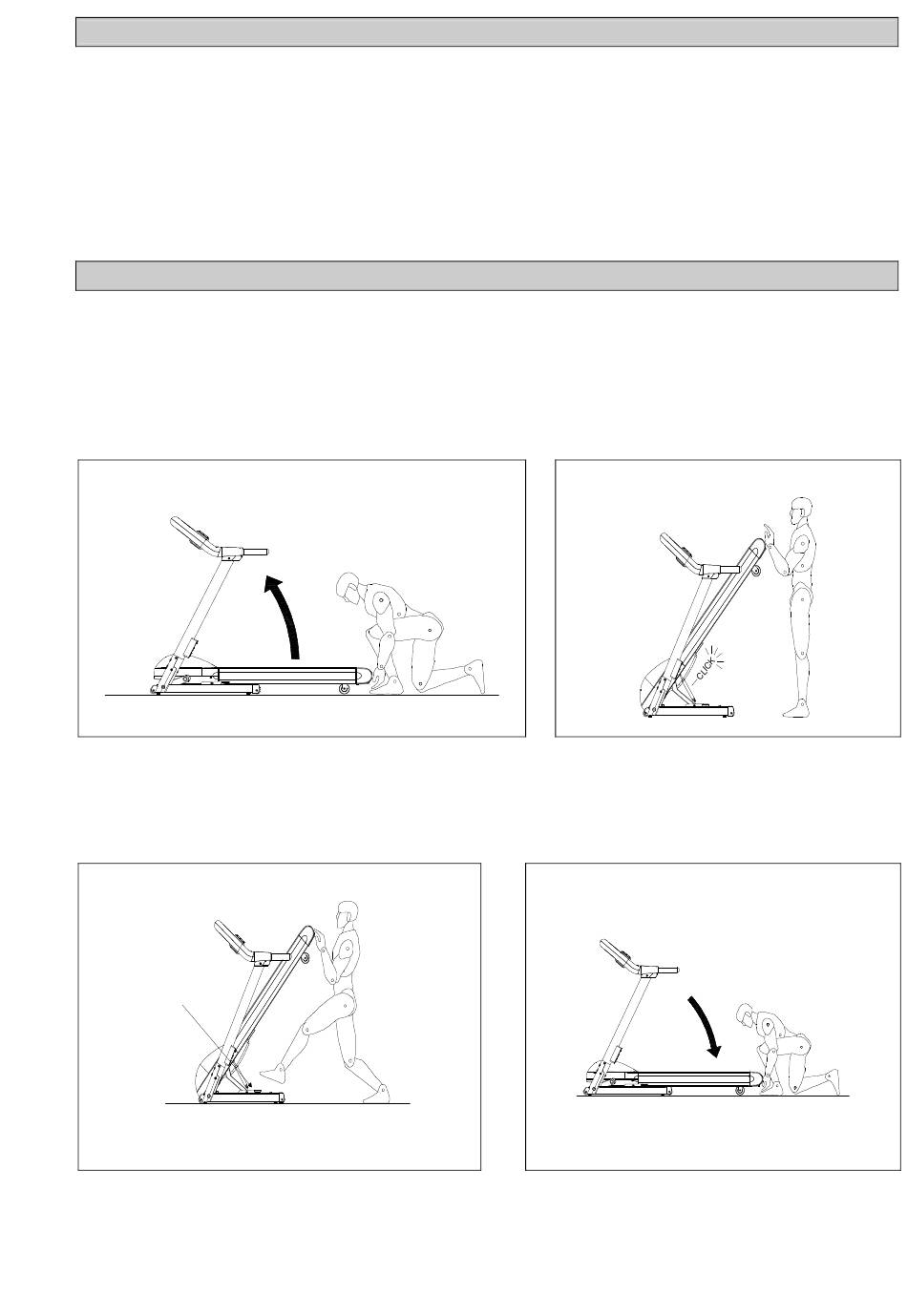 CLICK