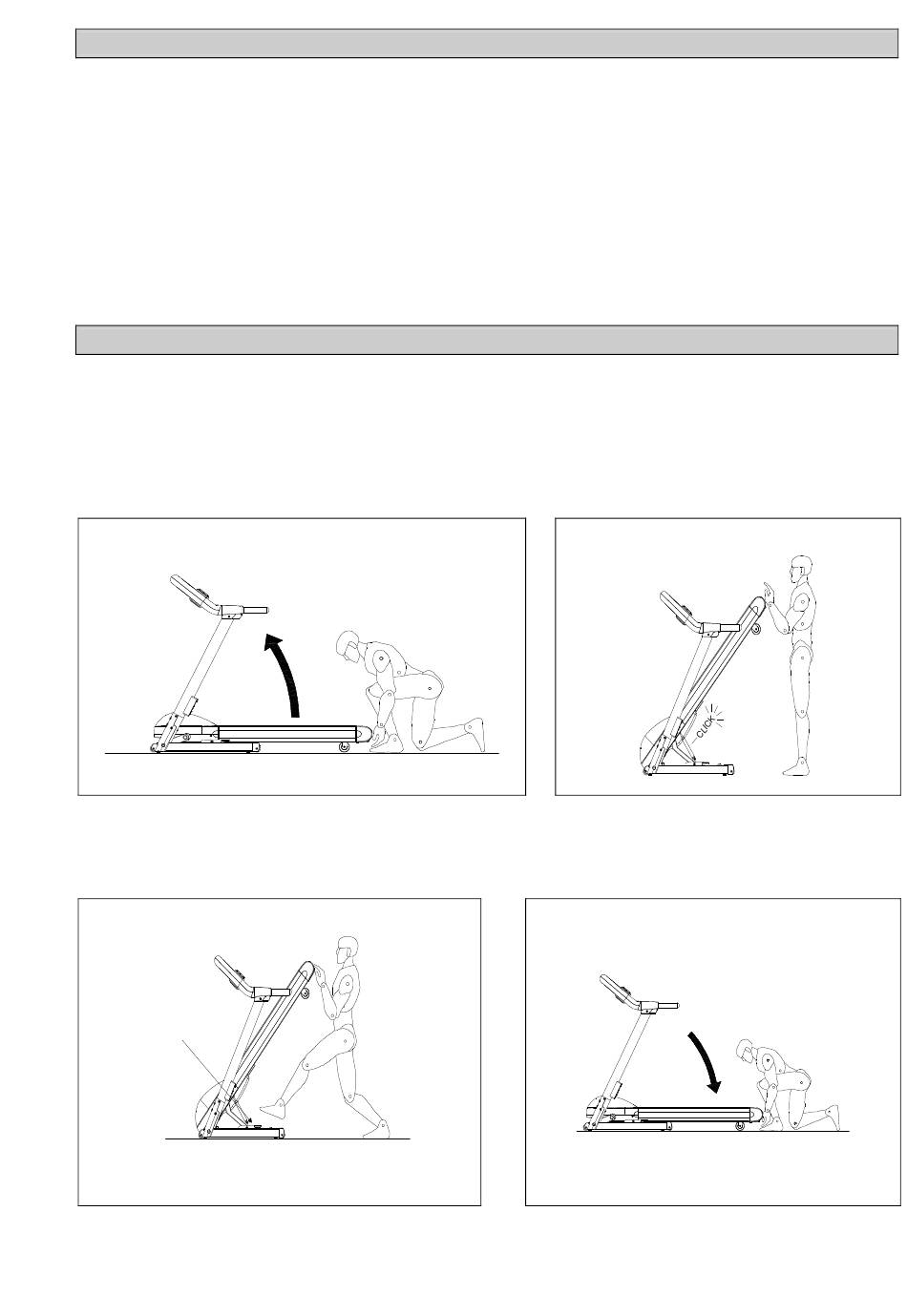 CLICK