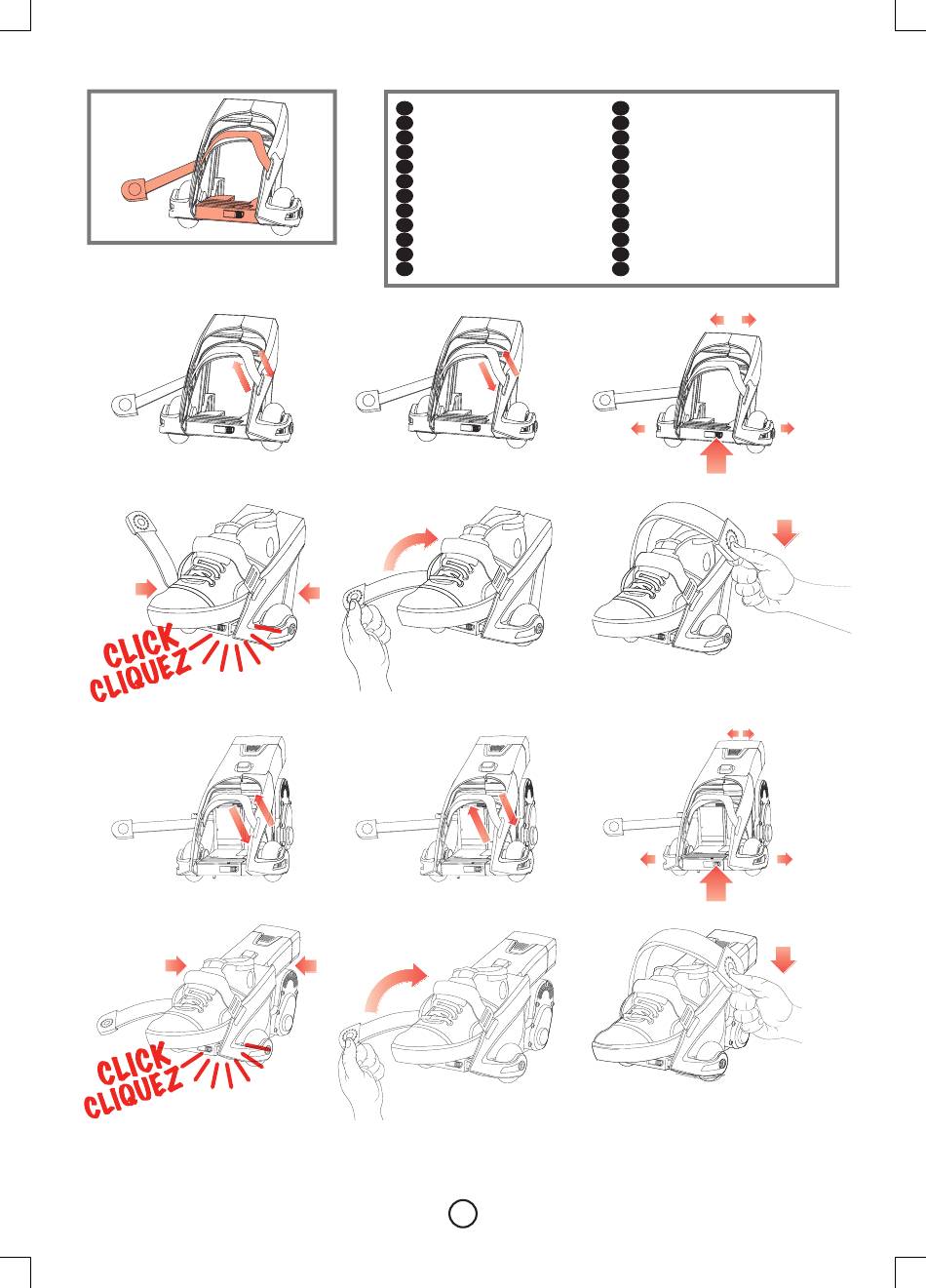 CLICK
CLIQUEZ

CLICK
CLIQUEZ