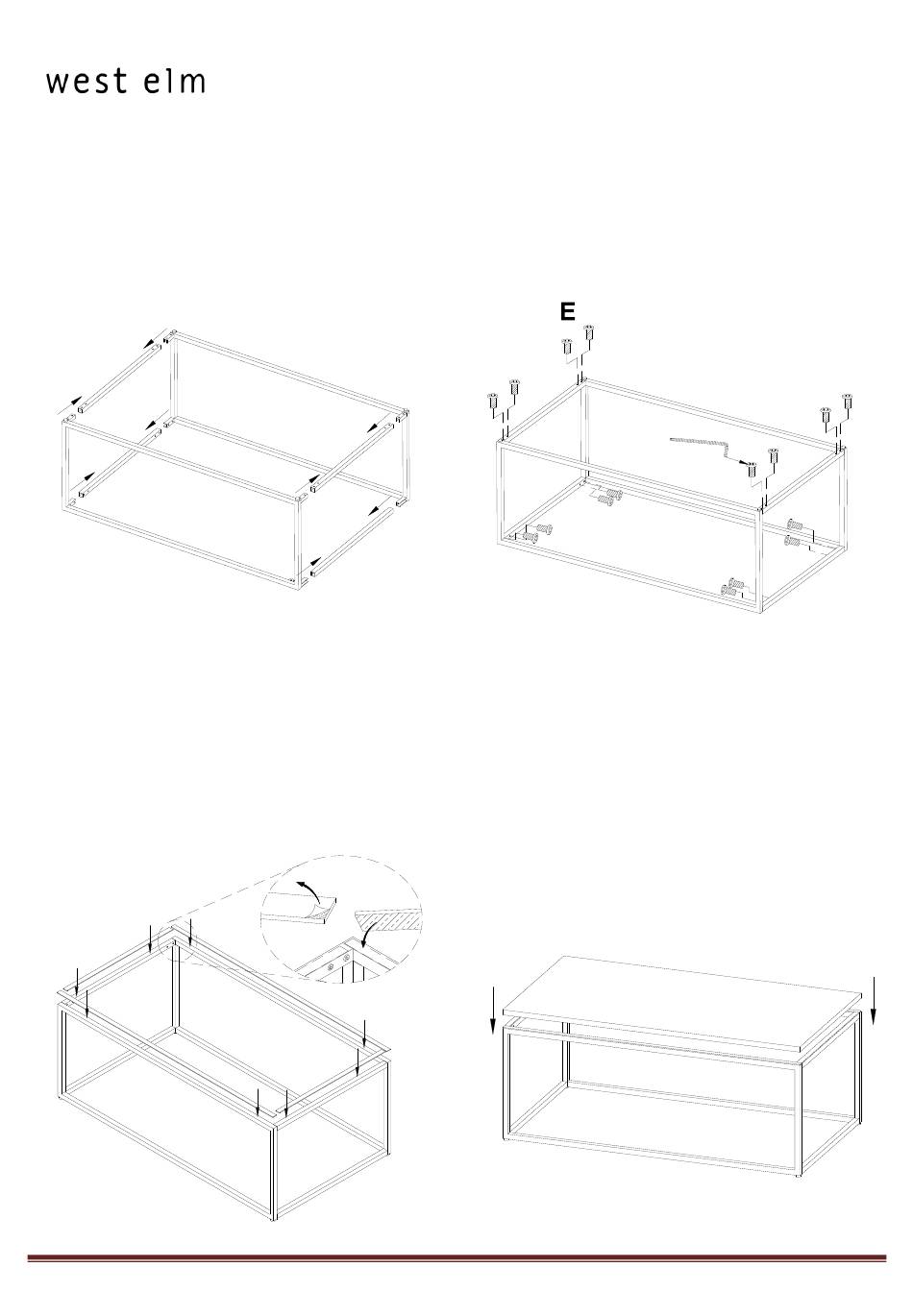 west elm

E