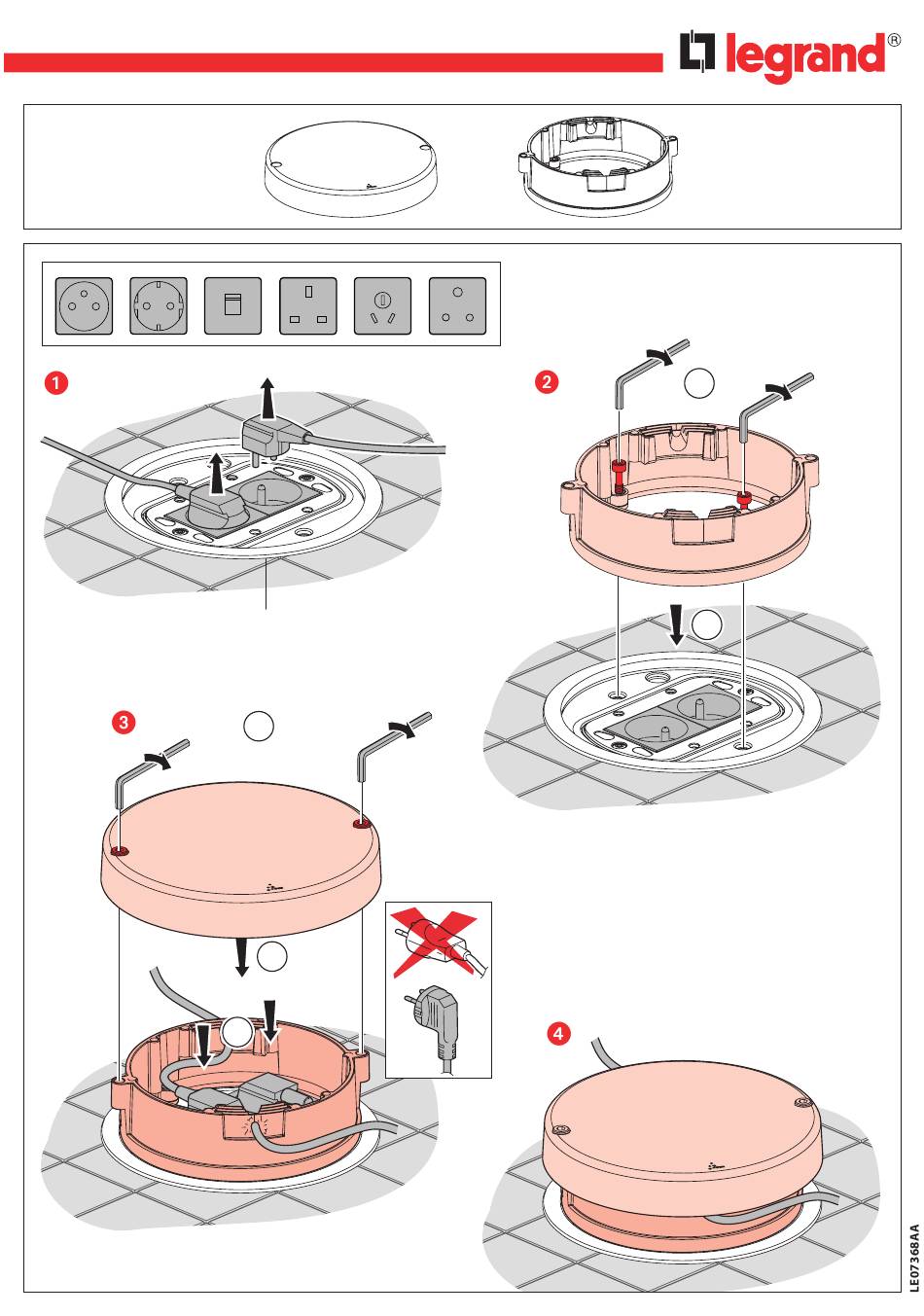 legrand®

1

2

3

4

LE07368AA