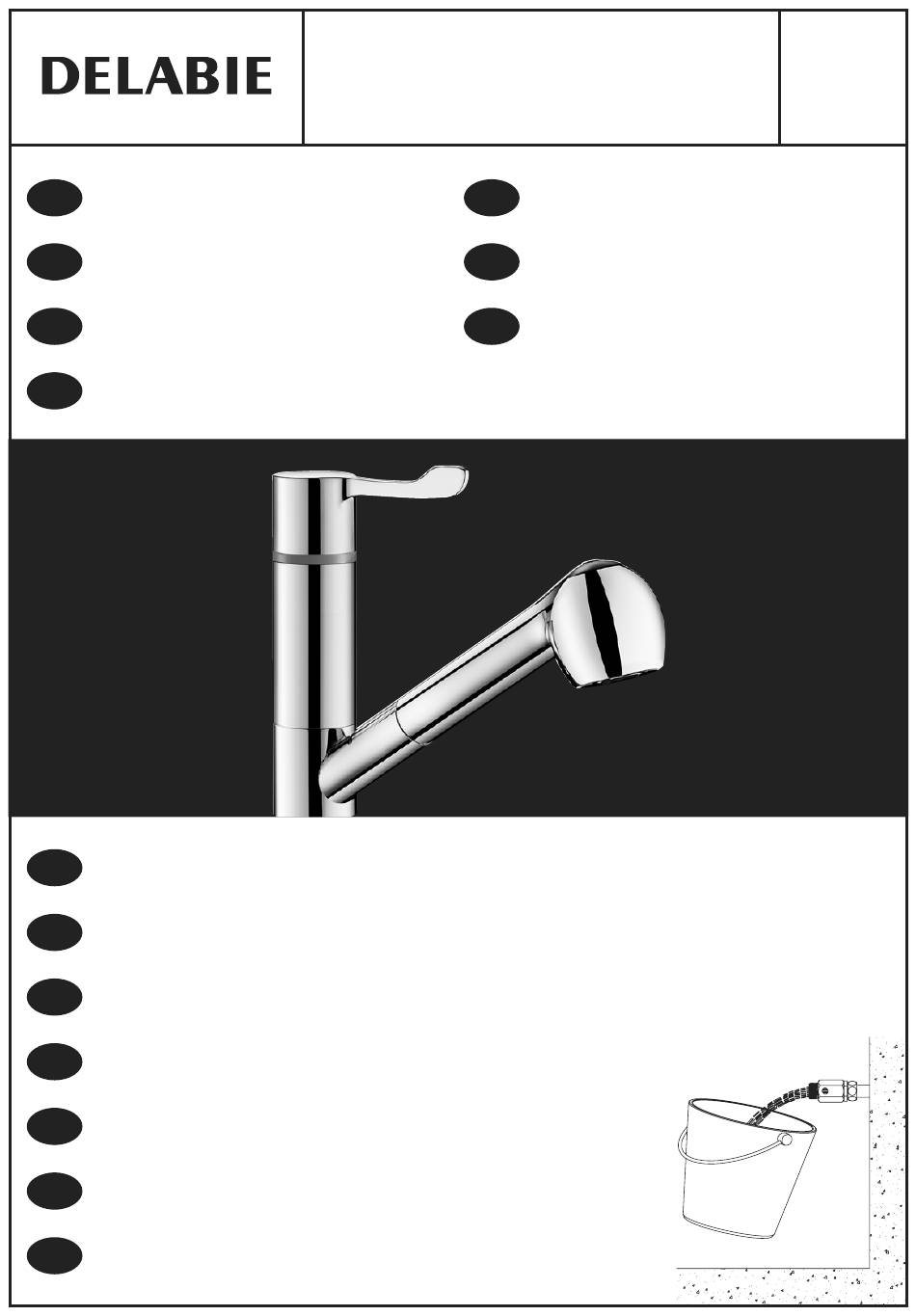 DELABIE