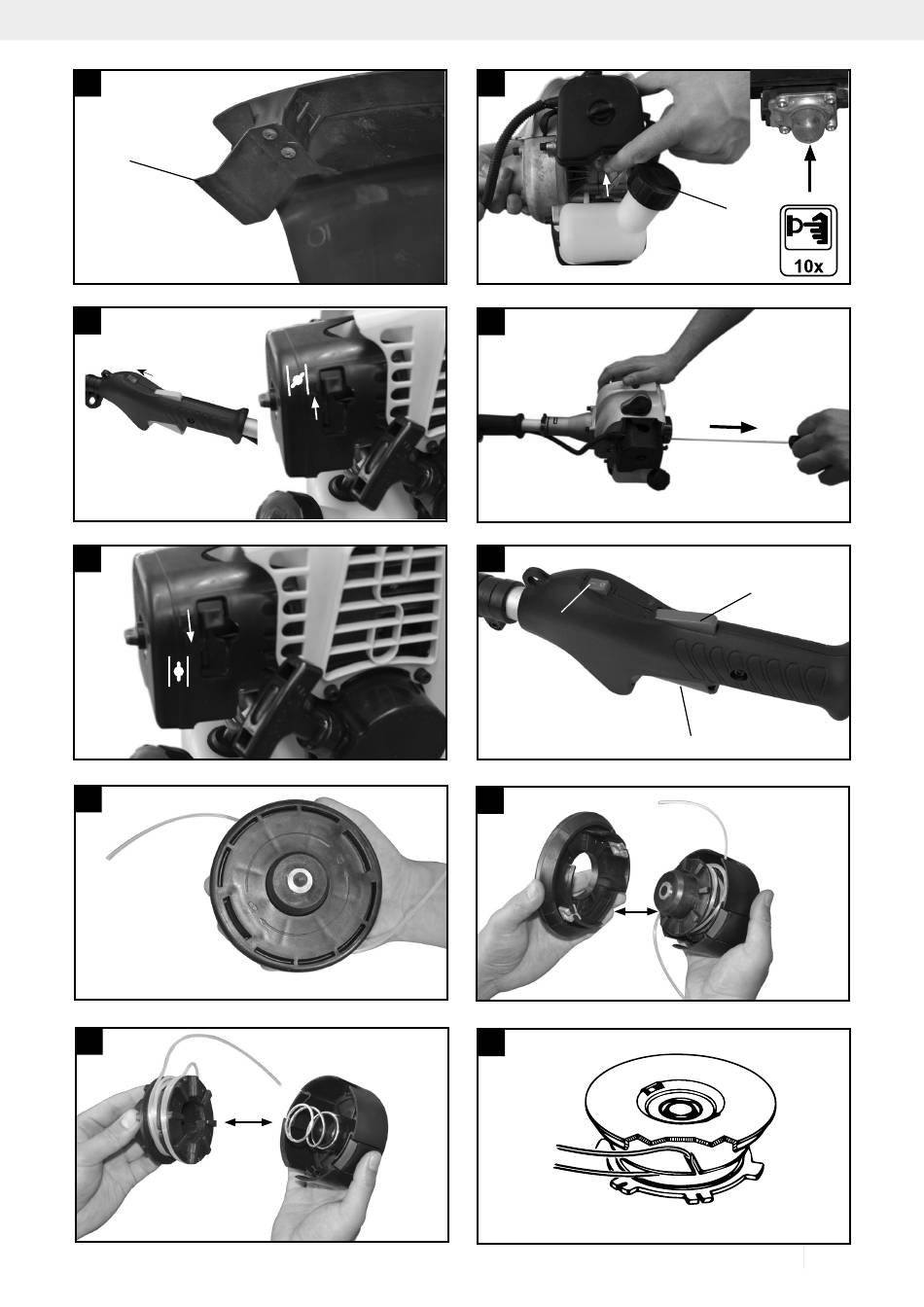 10x