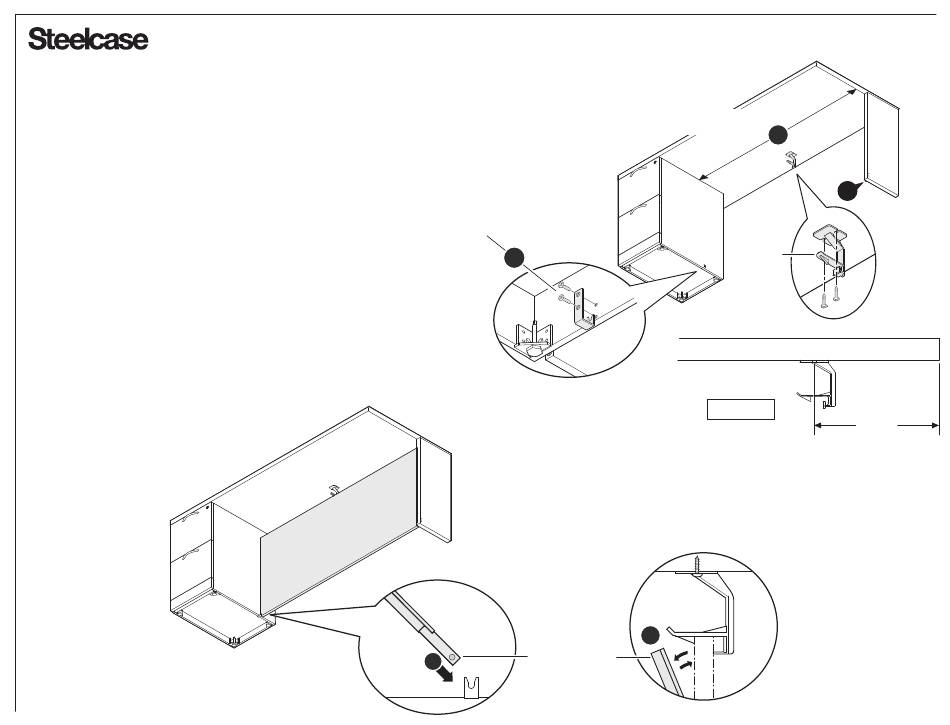 Steelcase