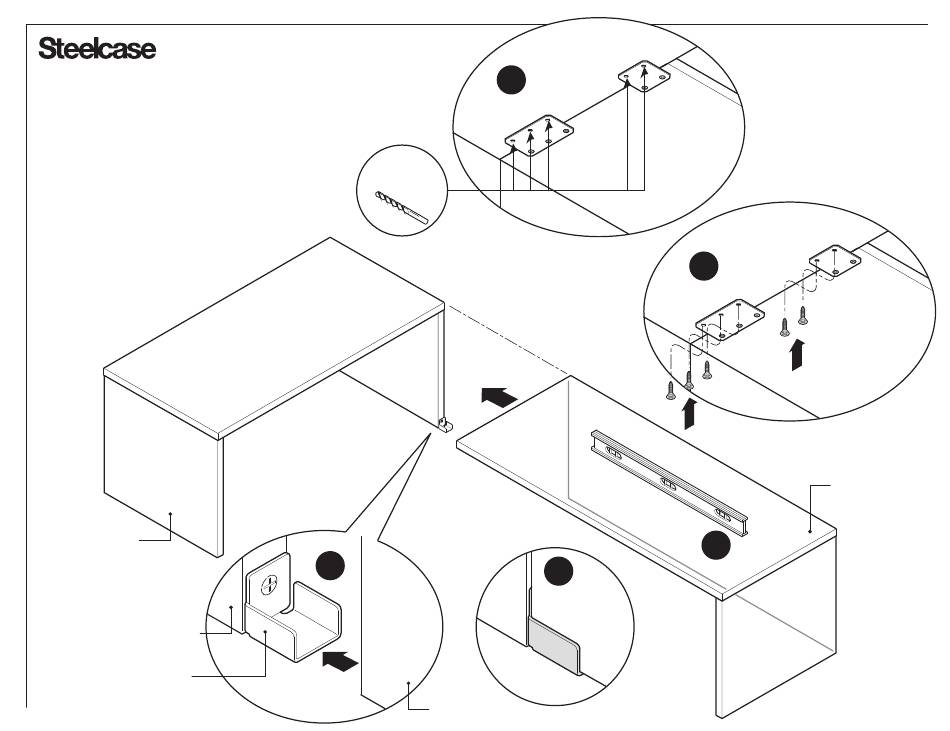 Steelcase