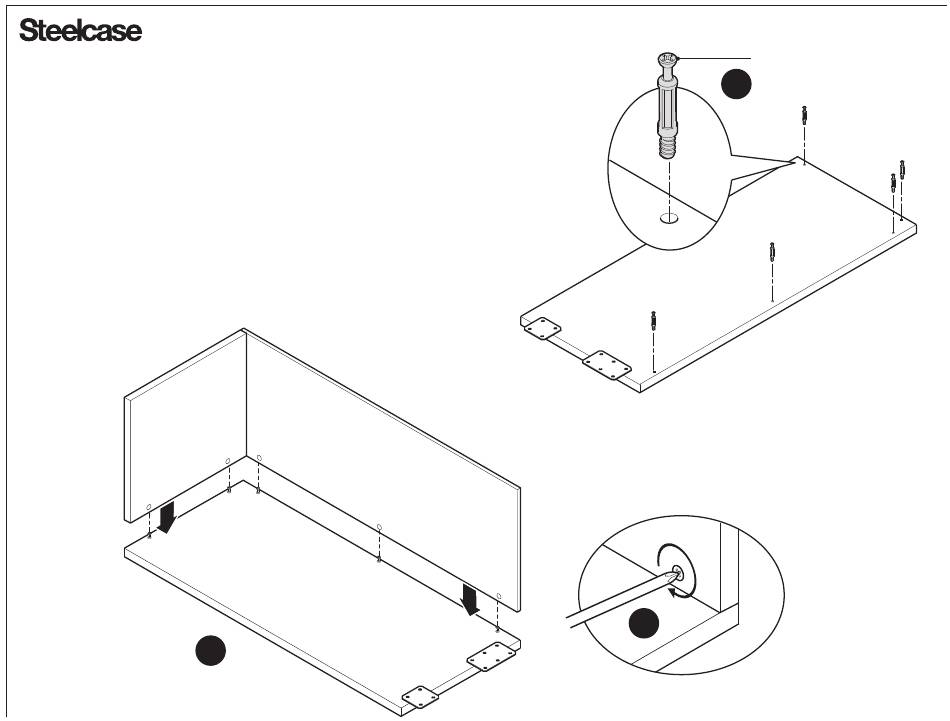 Steelcase