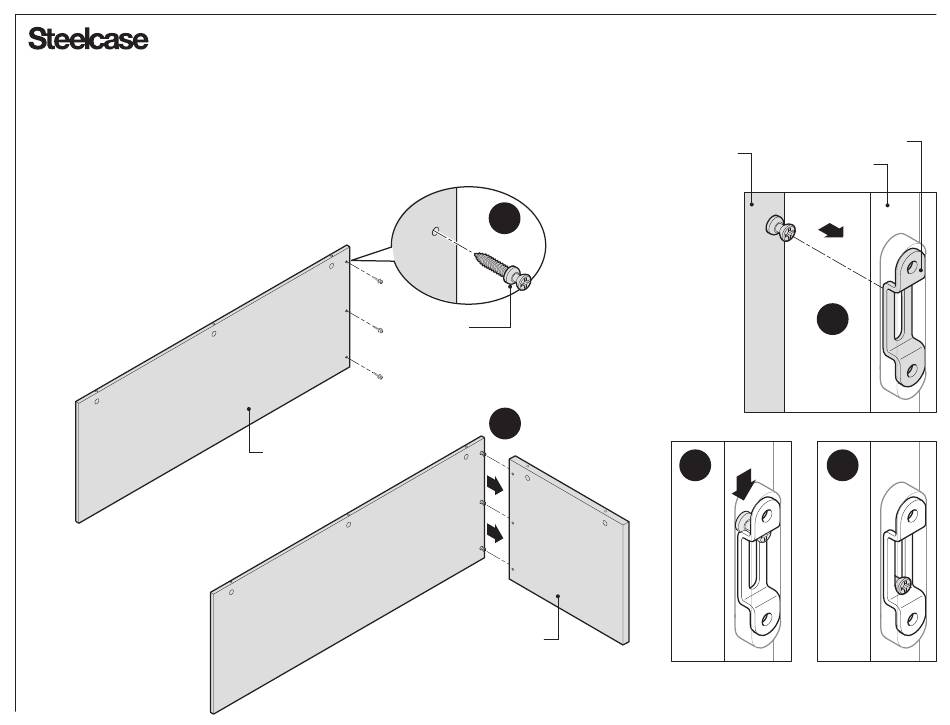 Steelcase