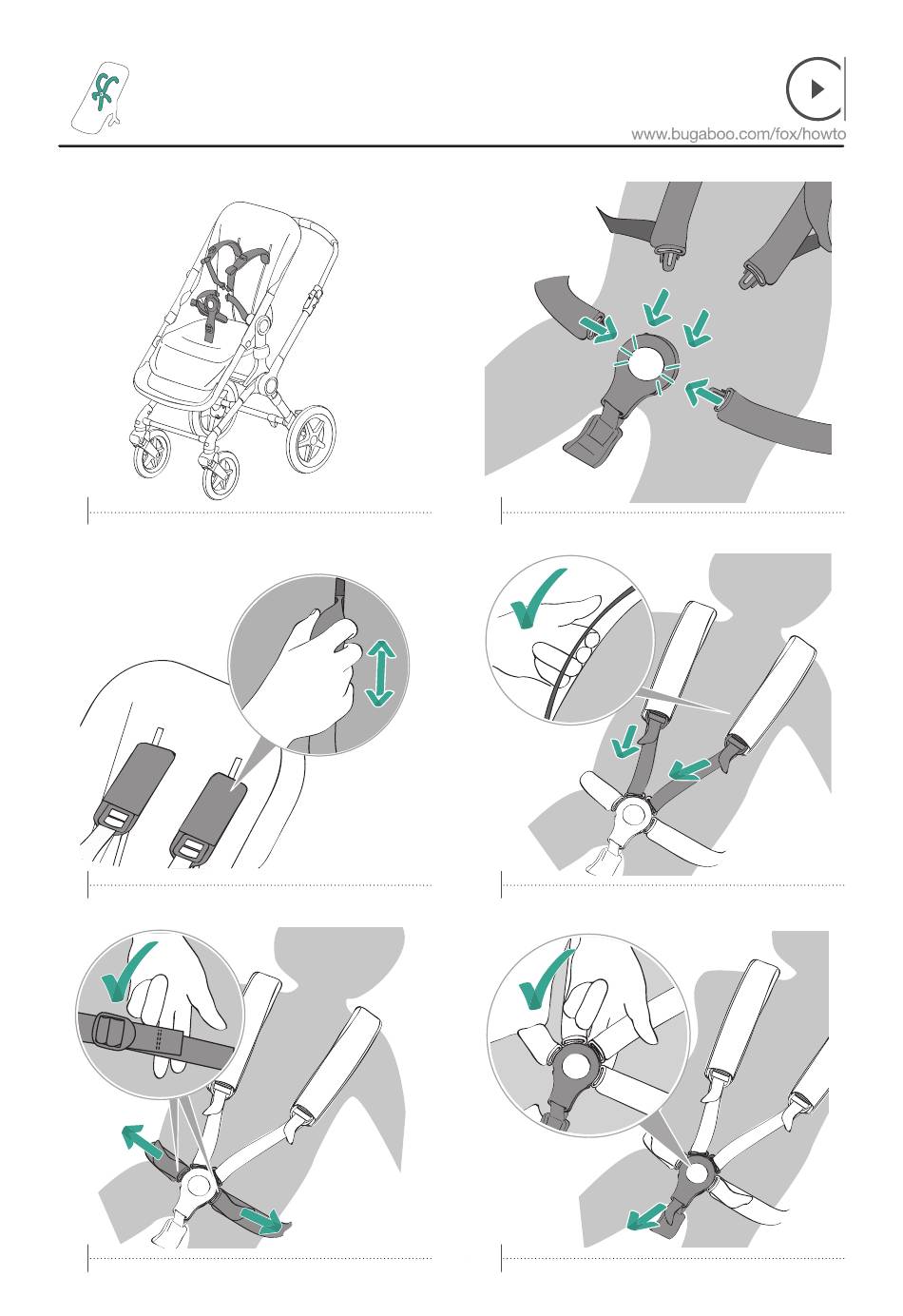 www.bugaboo.com/fox/howto