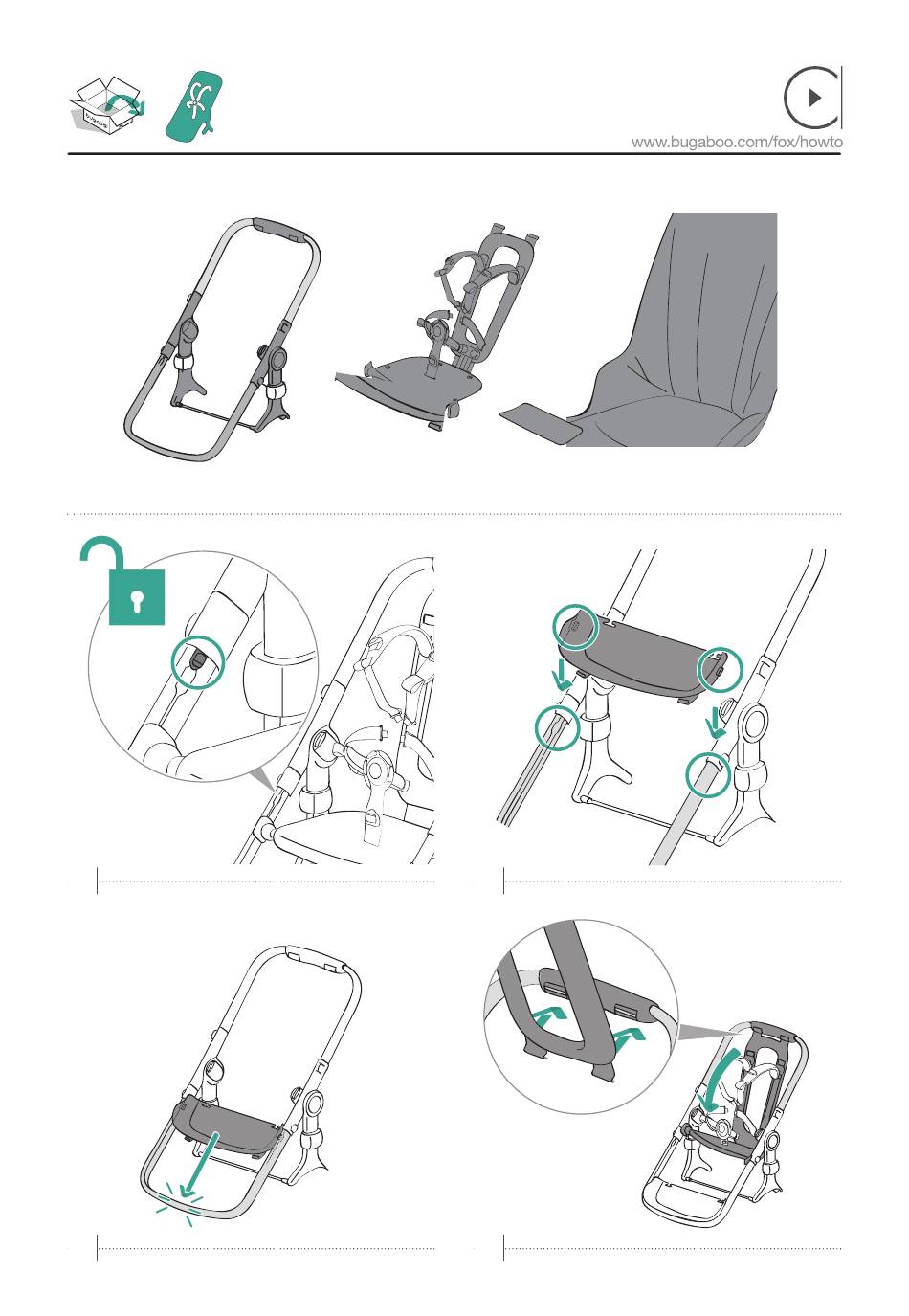 bugaboo

www.bugaboo.com/fox/howto