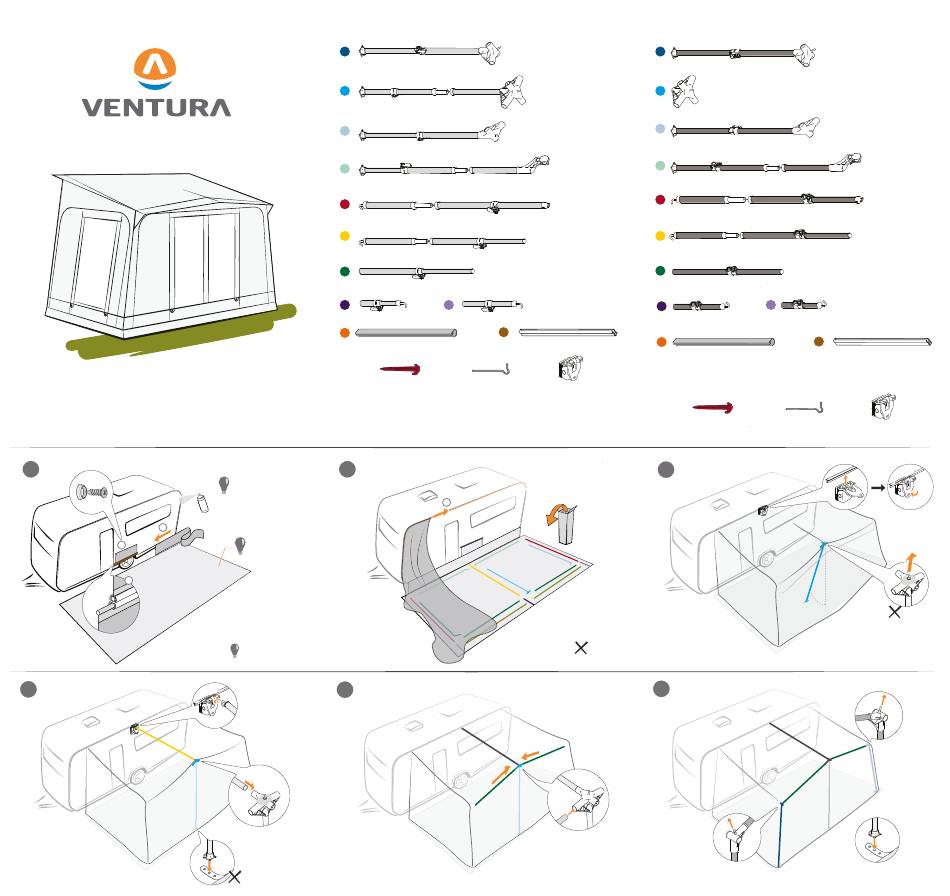 VENTURA