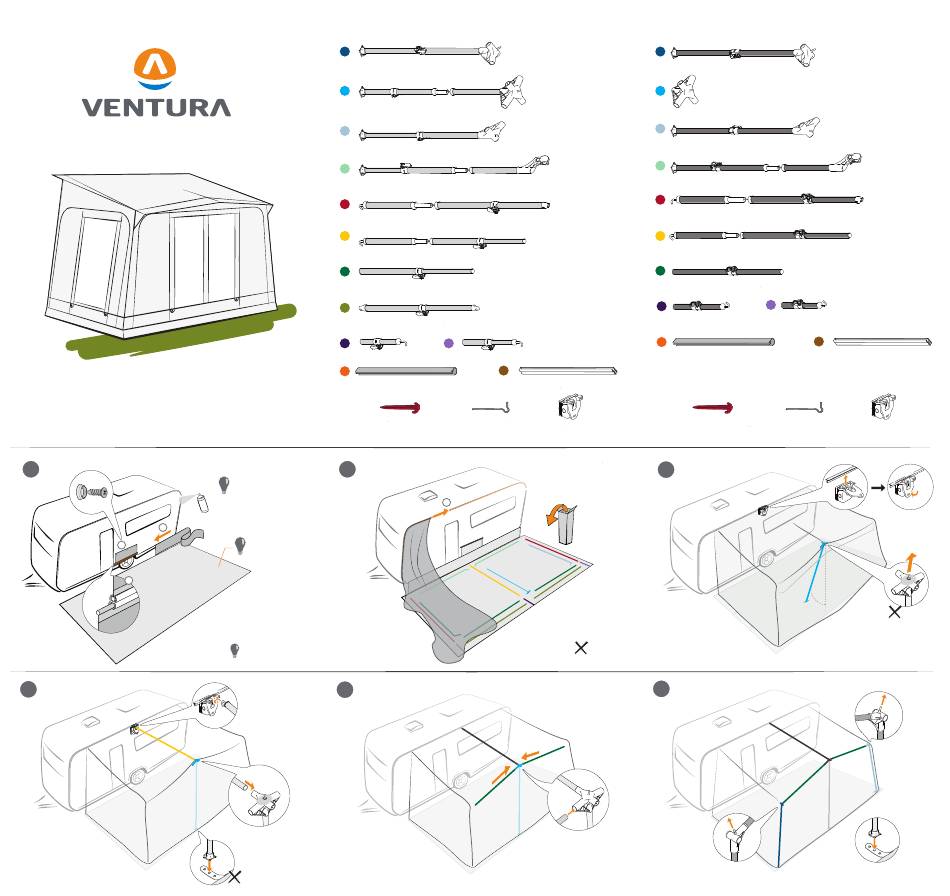 VENTURA