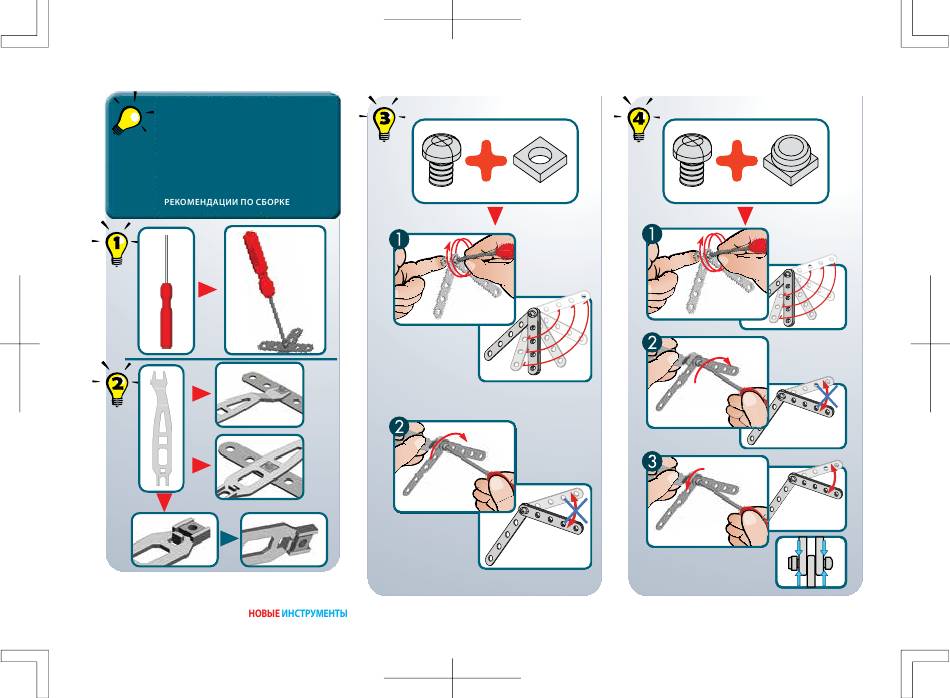 РЕКОМЕНДАЦИИ ПО СБОРКЕ

1

2

3

1

2

4

1

2

3

НОВЫЕ ИНСТРУМЕНТЫ