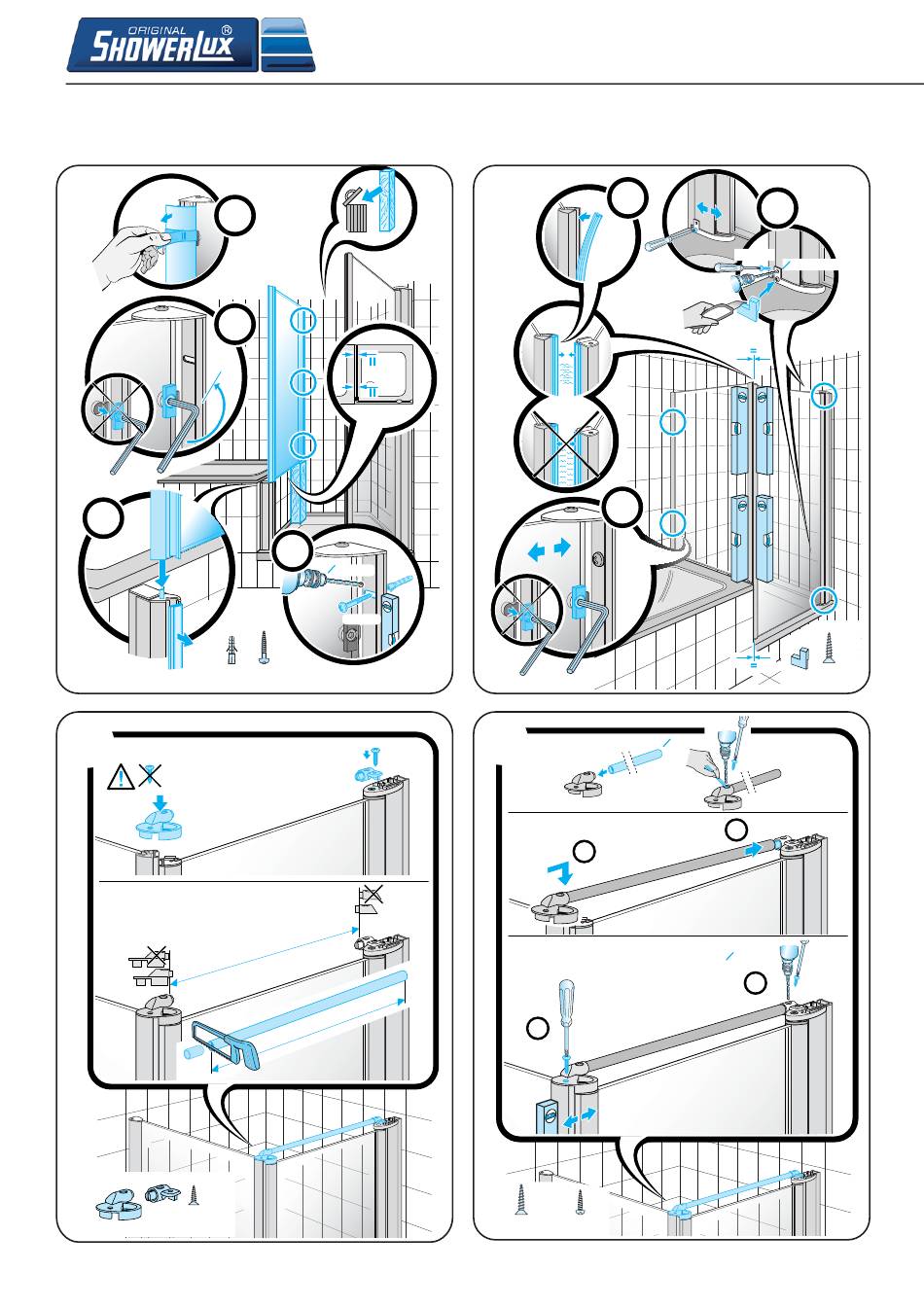 ORIGINAL SHOWERLUX ®

=

=