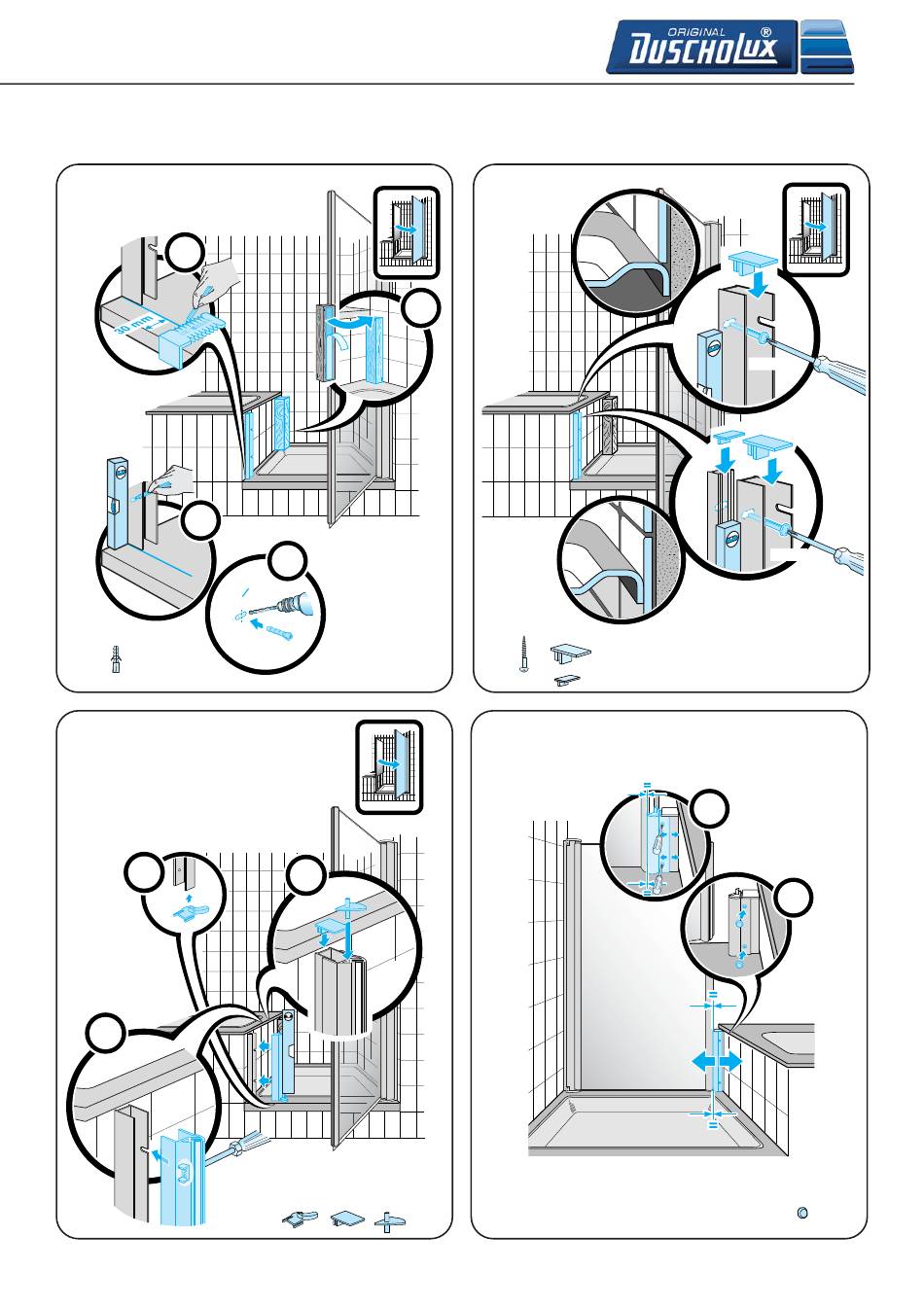 ORIGINAL DUSCHOLUX ®

30 mm