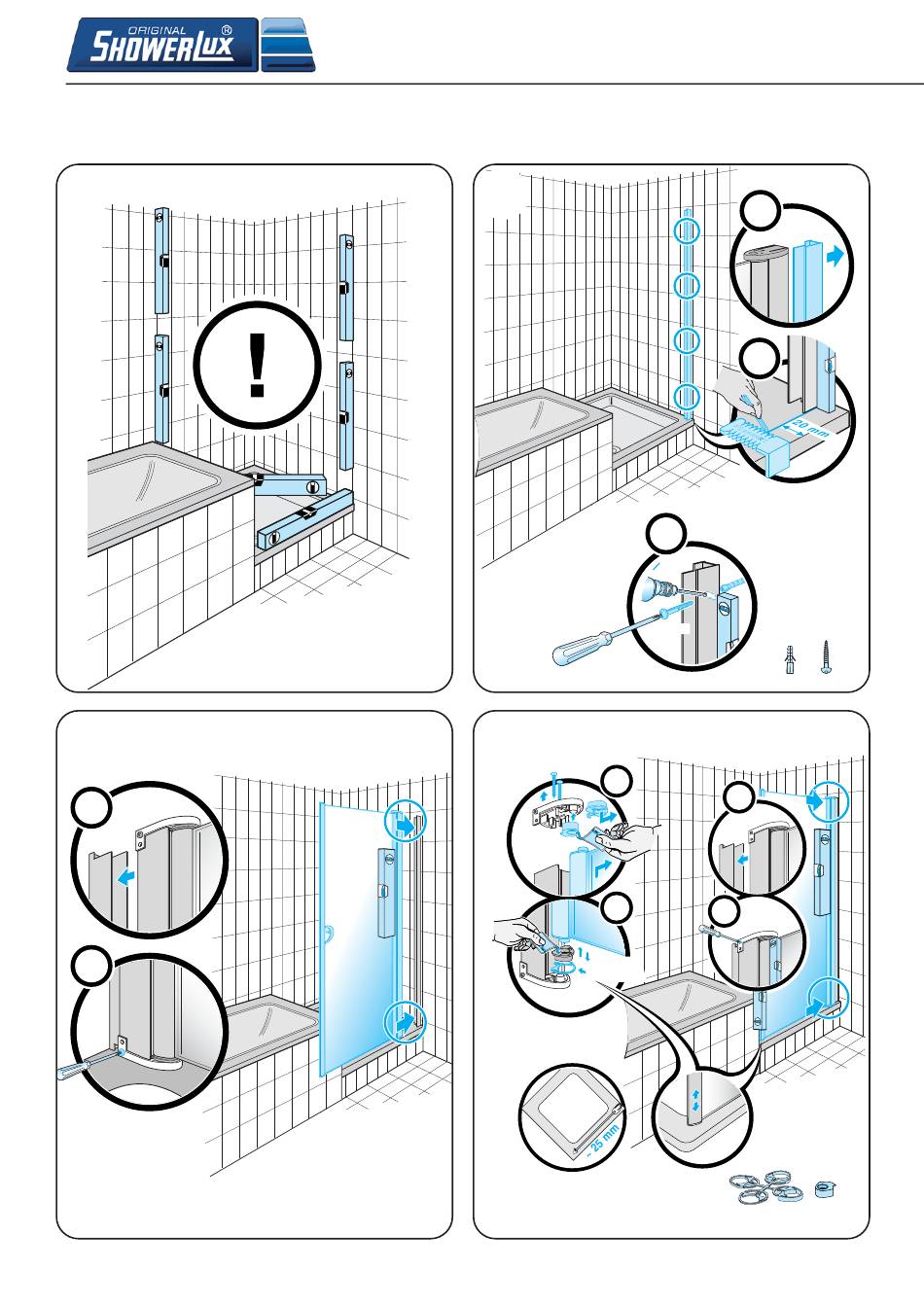 ORIGINAL SHOWERLUX®

!

20 mm

25 mm