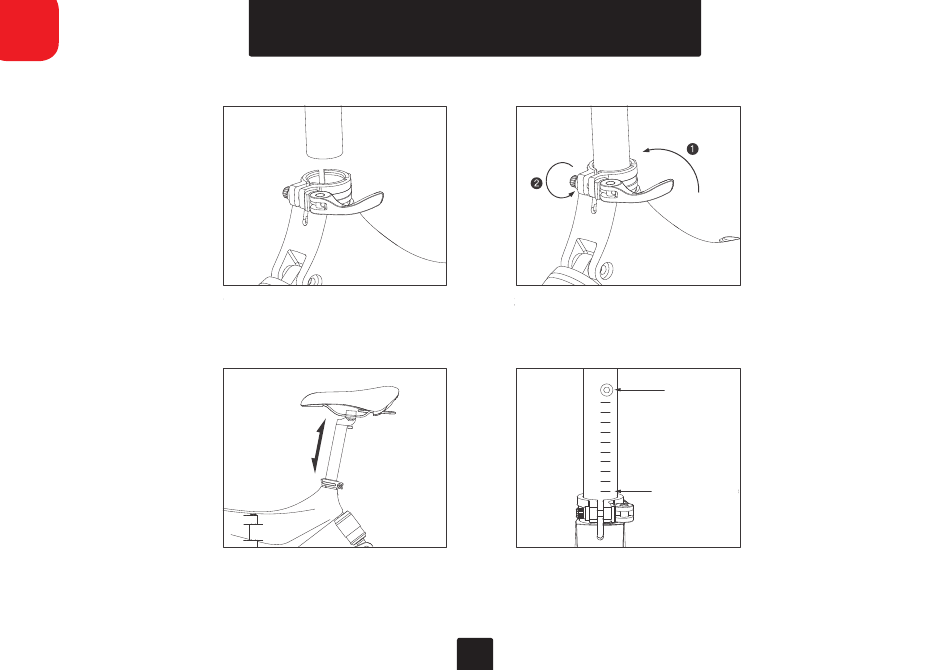 1

2