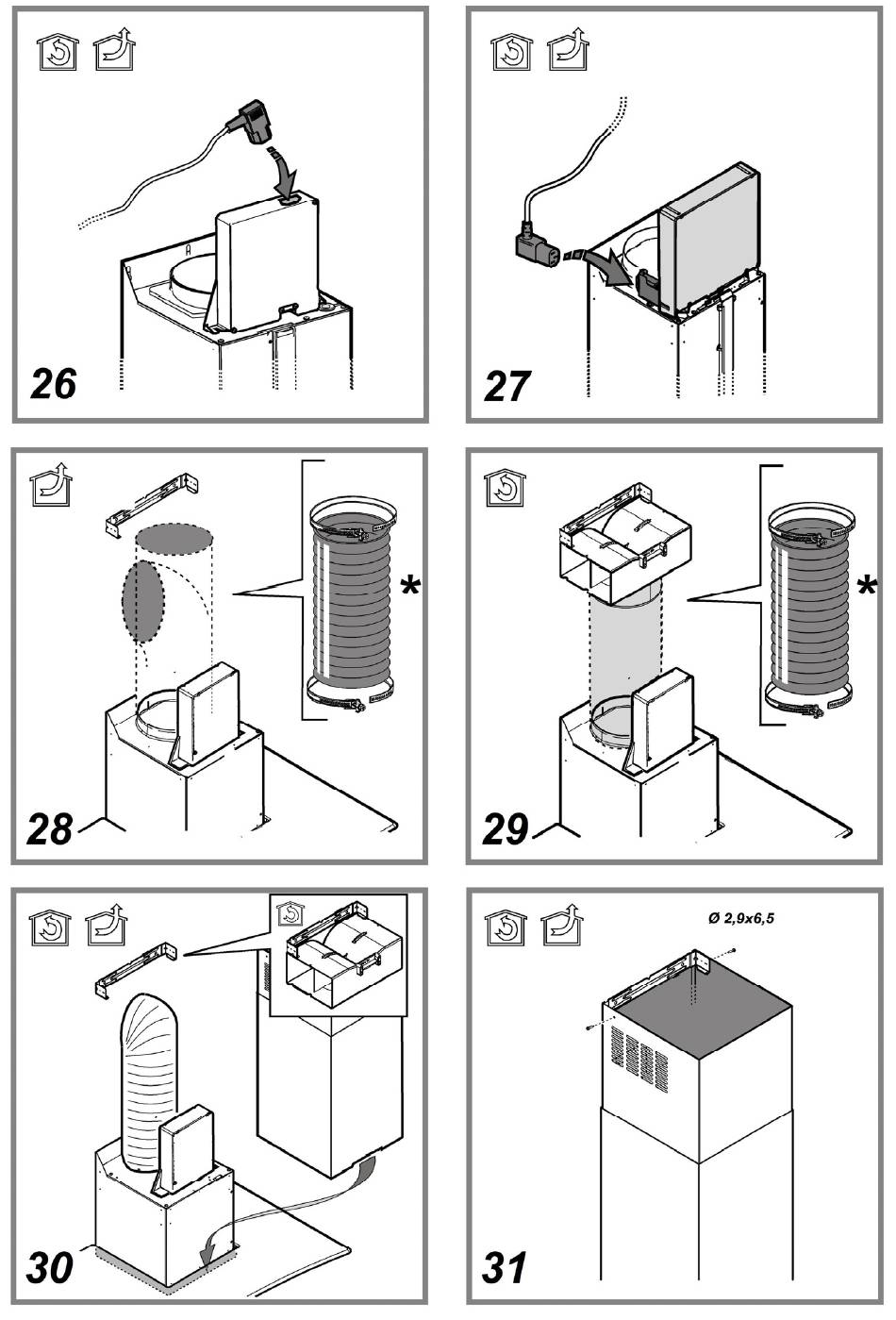 26

27

*

28

*

29

30

Ø 2,9x6,5

31