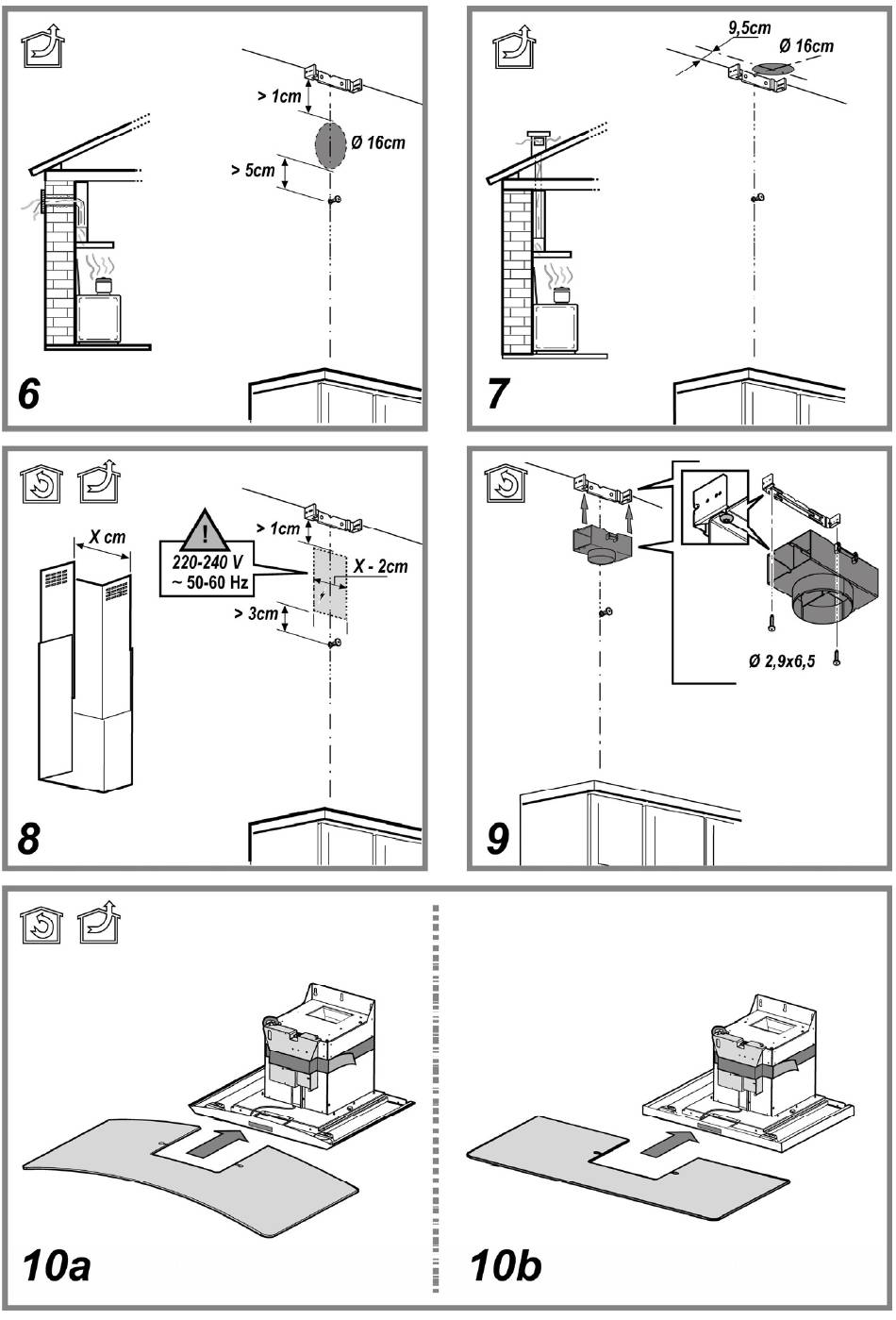 > 1cm
Ø 16cm
> 5cm
6

9,5cm
Ø 16cm
7

X cm
!
220-240 V
~ 50-60 Hz
> 1cm
X - 2cm
> 3cm
8

Ø 2,9x6,5
9

10a

10b