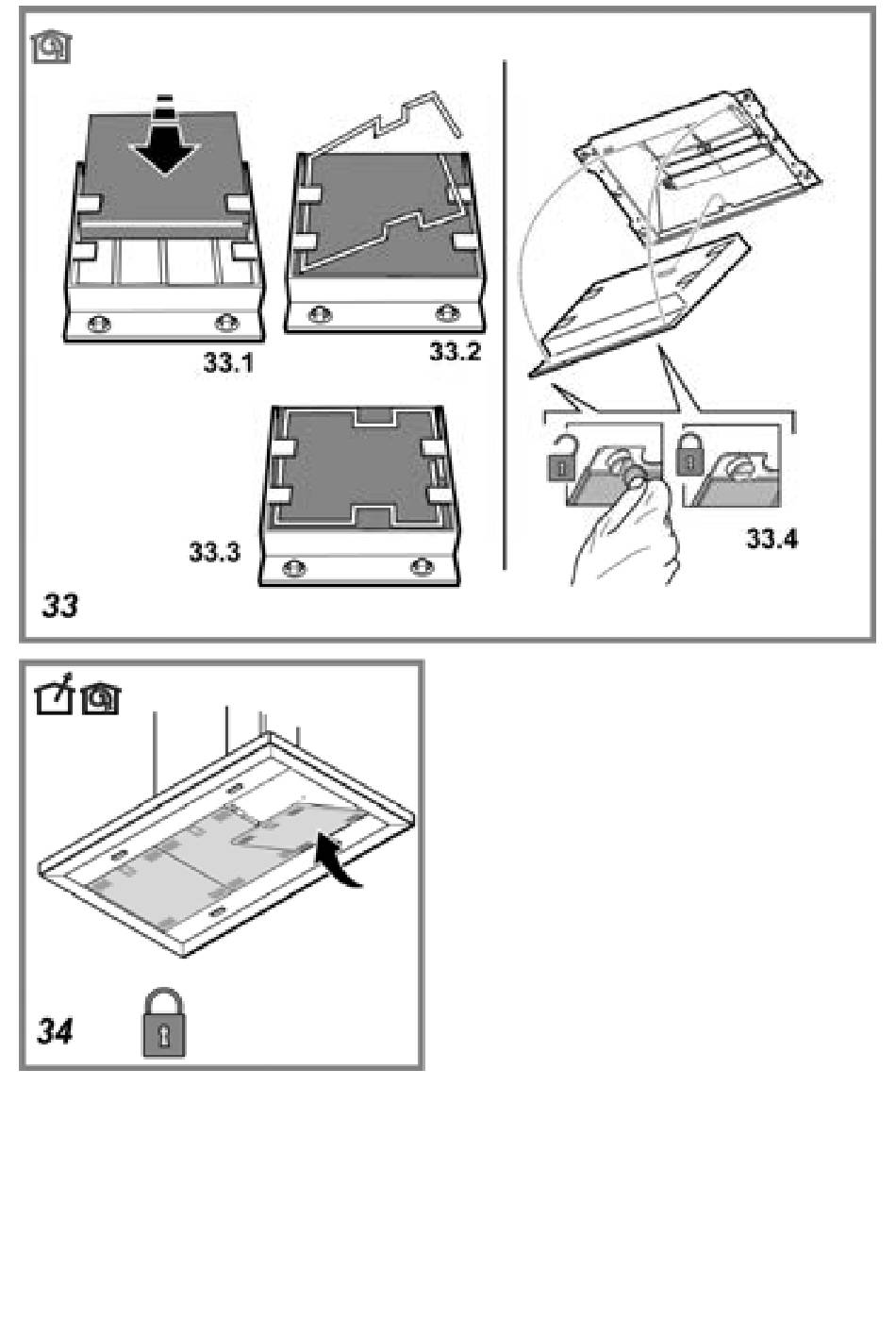 33.1

33.2

33.3

33.4

33

34