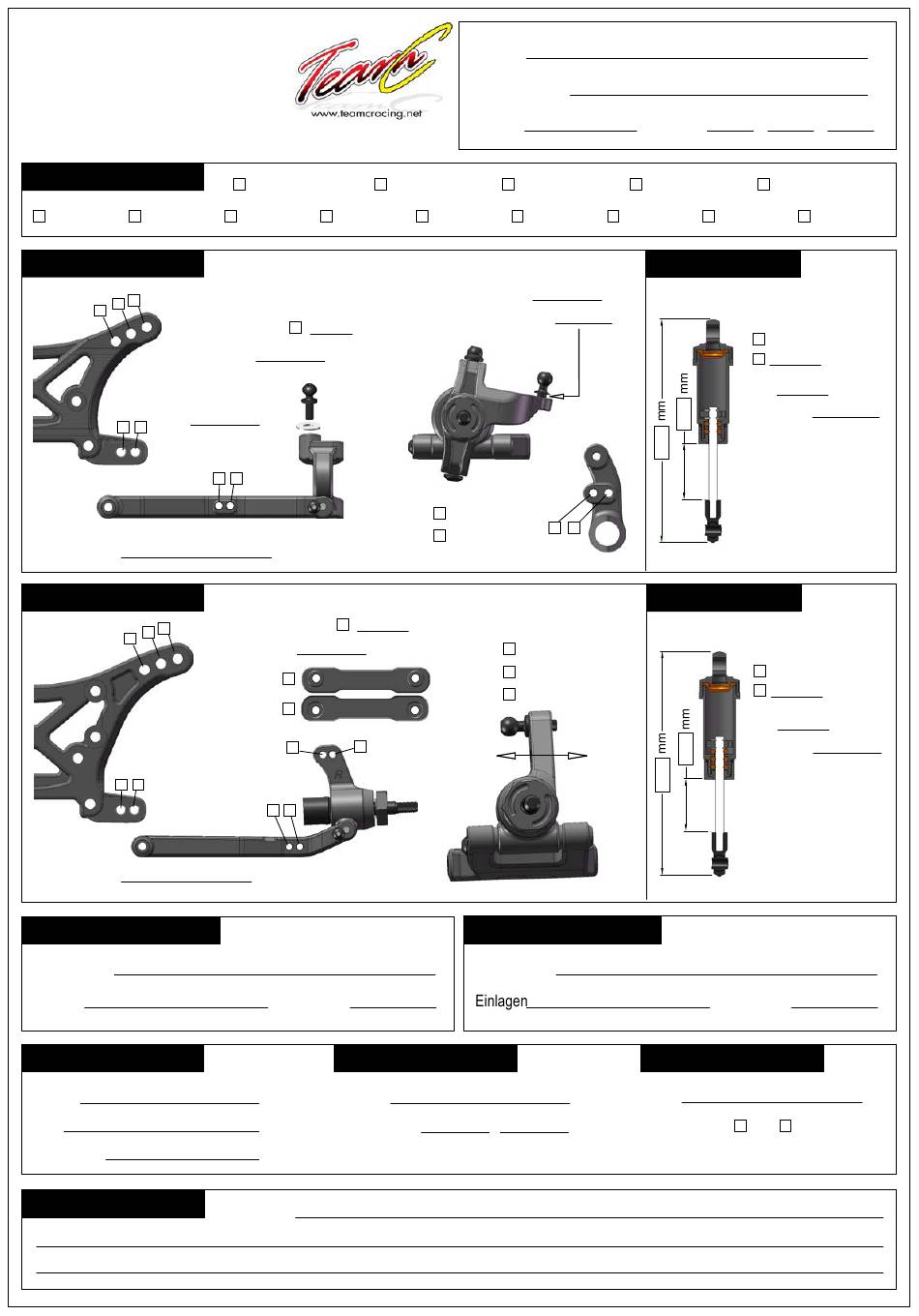 TeamC
www.teamcracing.net

mm
mm

mm
mm

Einlagen