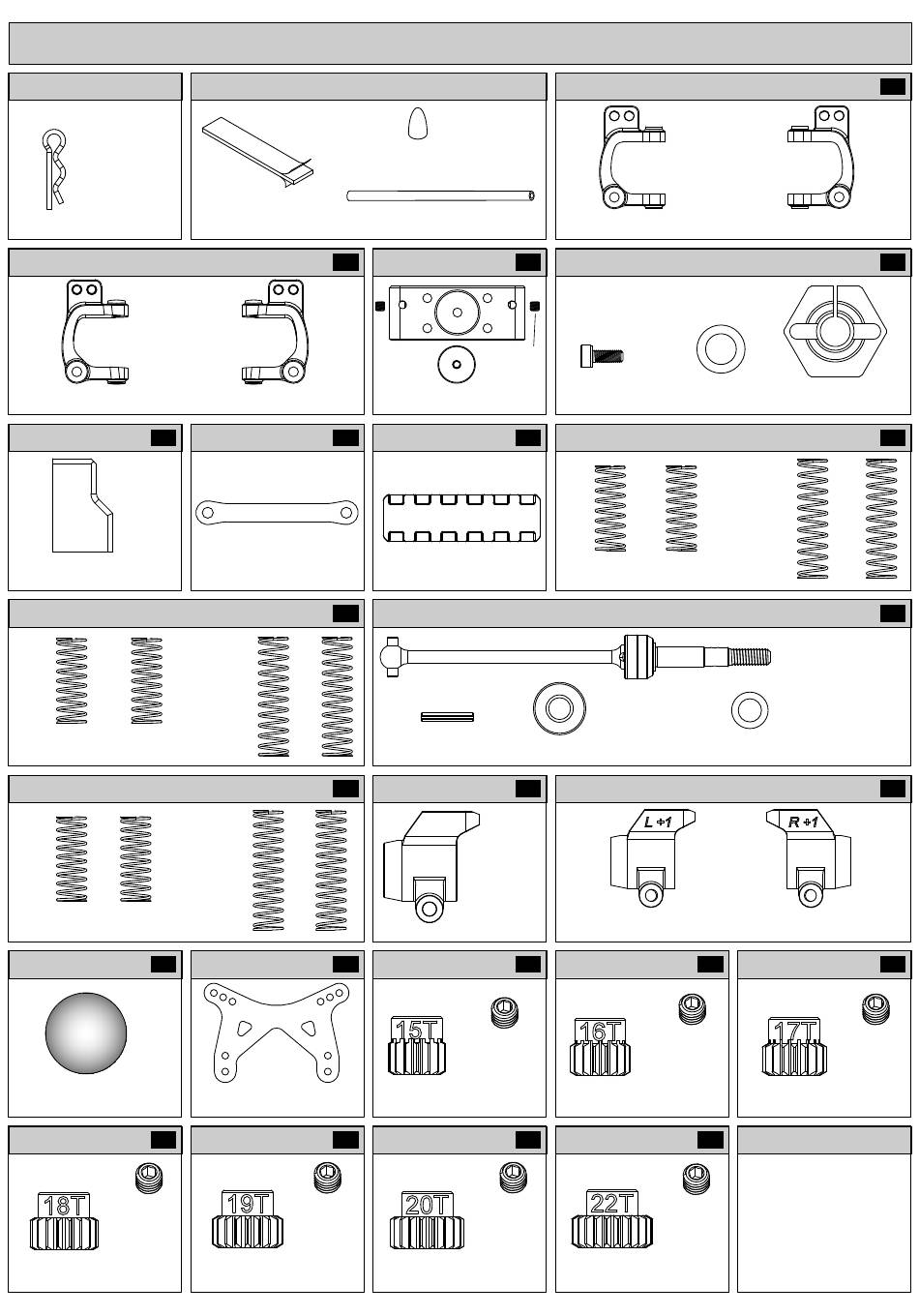 L +1

R +1

15T

16T

17T

18T

19T

20T

22T