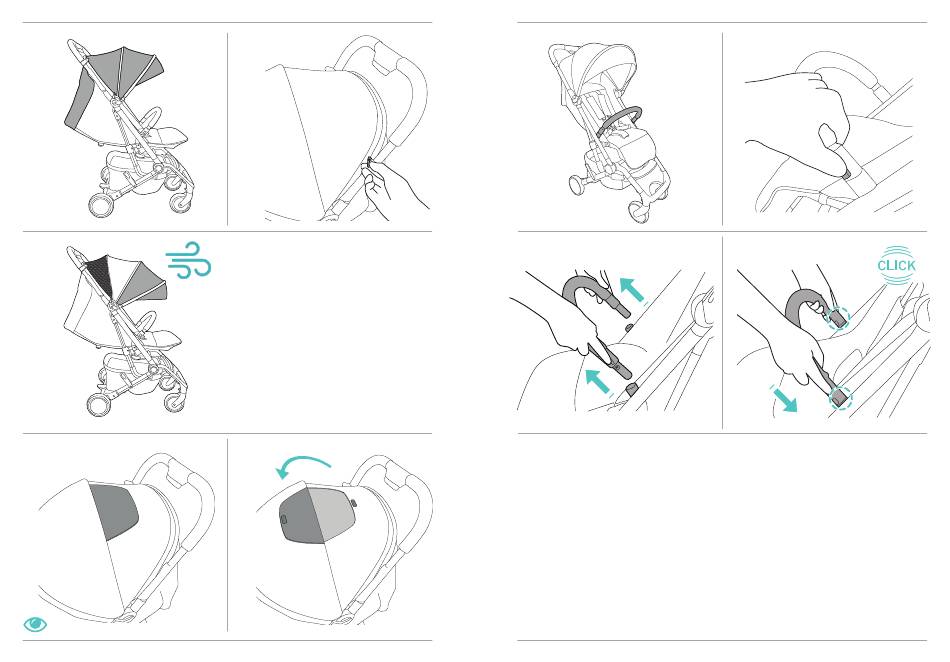 CLICK