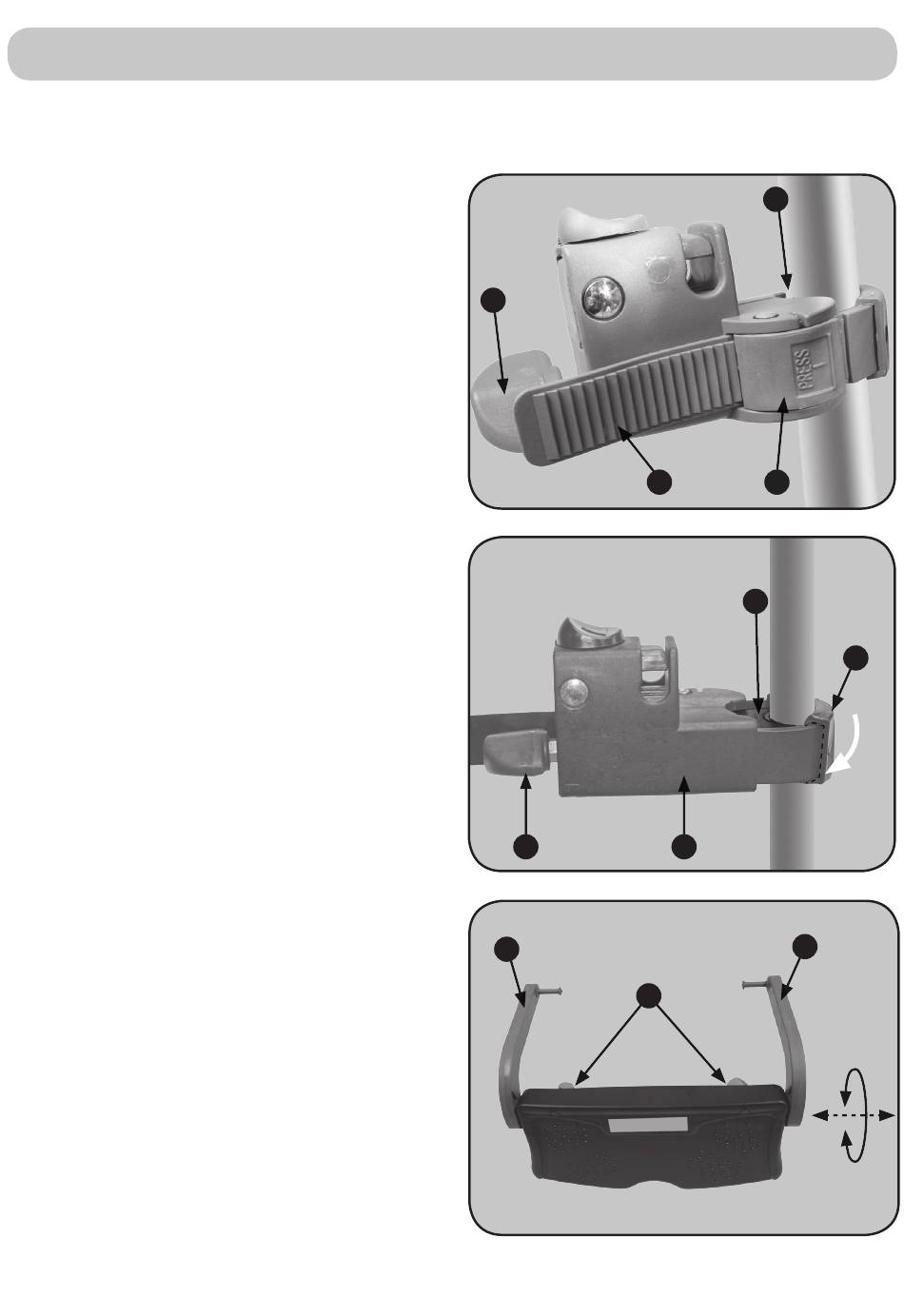 PRESS