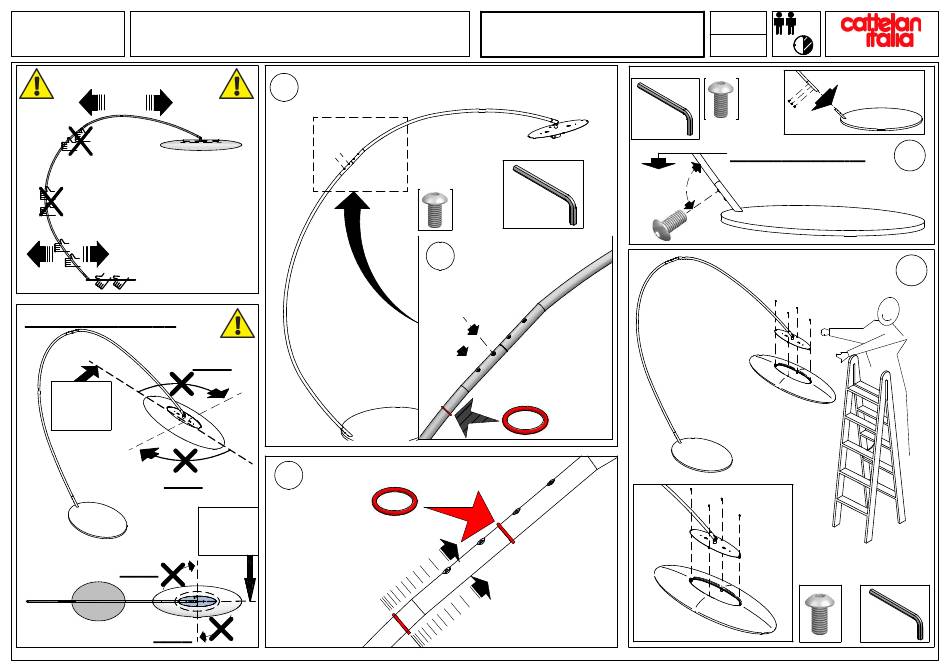 cattelan italia