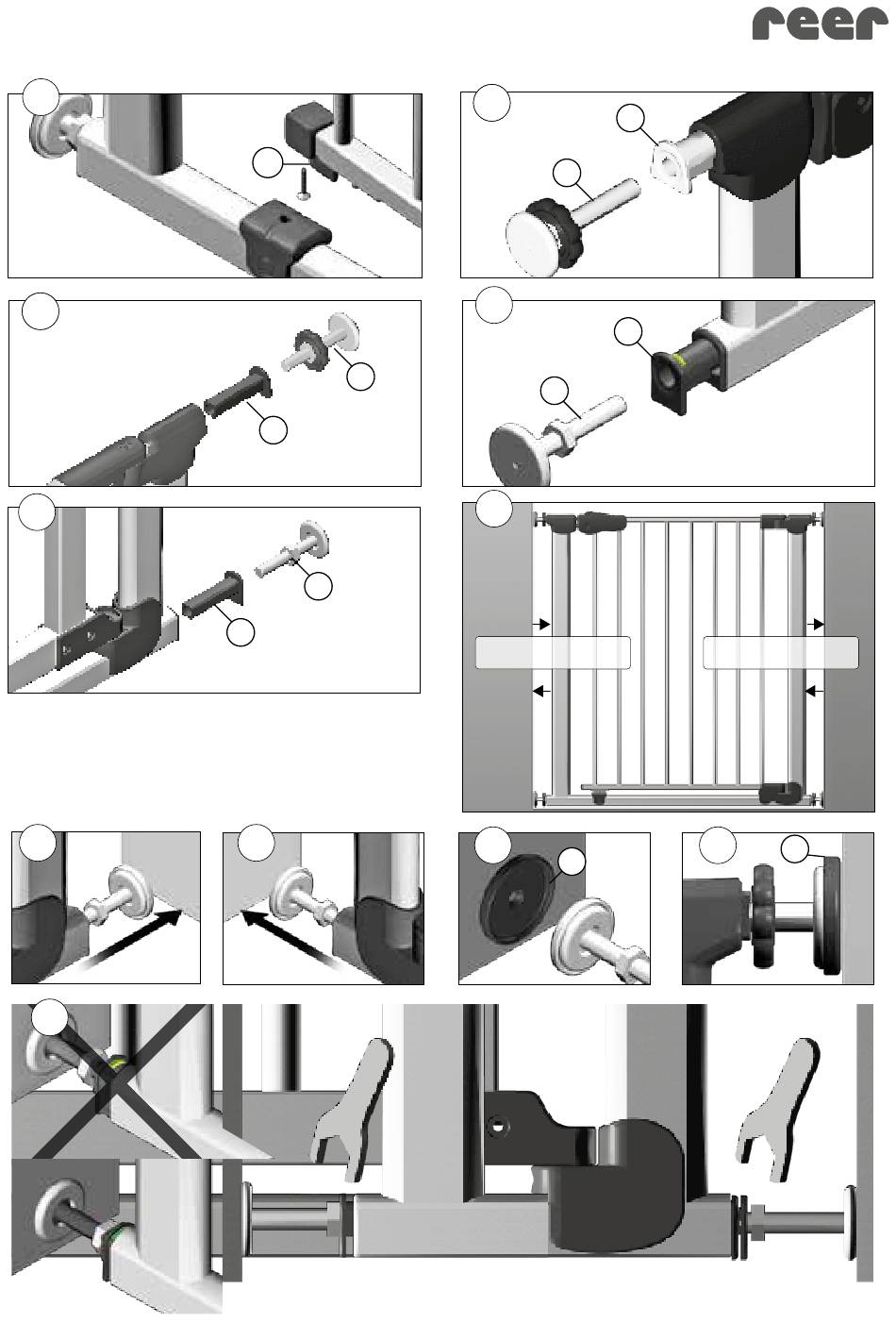 reer