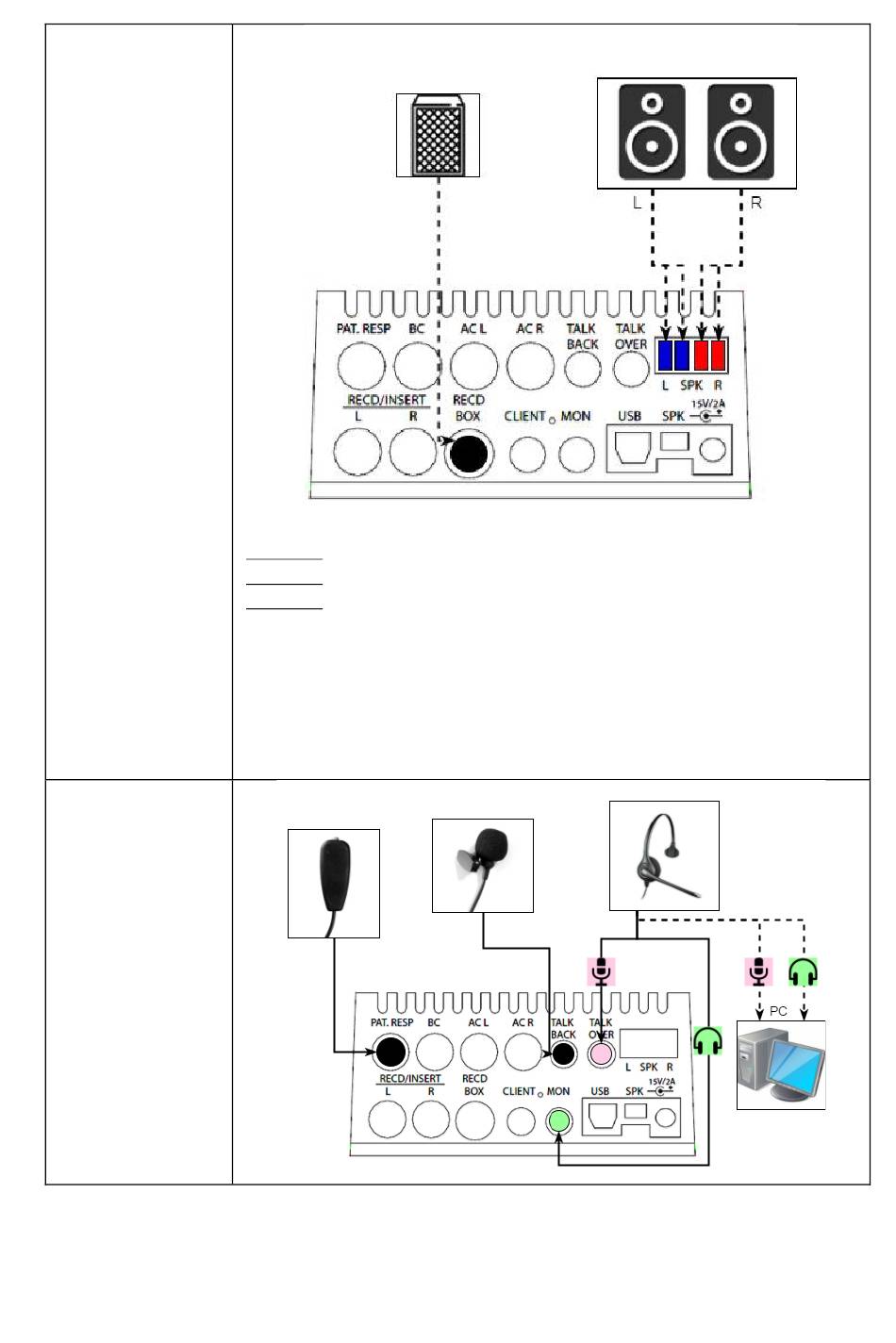 L R

PAT. RESP BC AC L AC R TALK BACK TALK OVER L SPK R
RECD/INSERT L R RECD BOX CLIENT MON USB SPK 15V/2A

PC

PAT. RESP BC AC L AC R TALK BACK TALK OVER L SPK R
RECD/INSERT L R RECD BOX CLIENT MON USB SPK 15V/2A